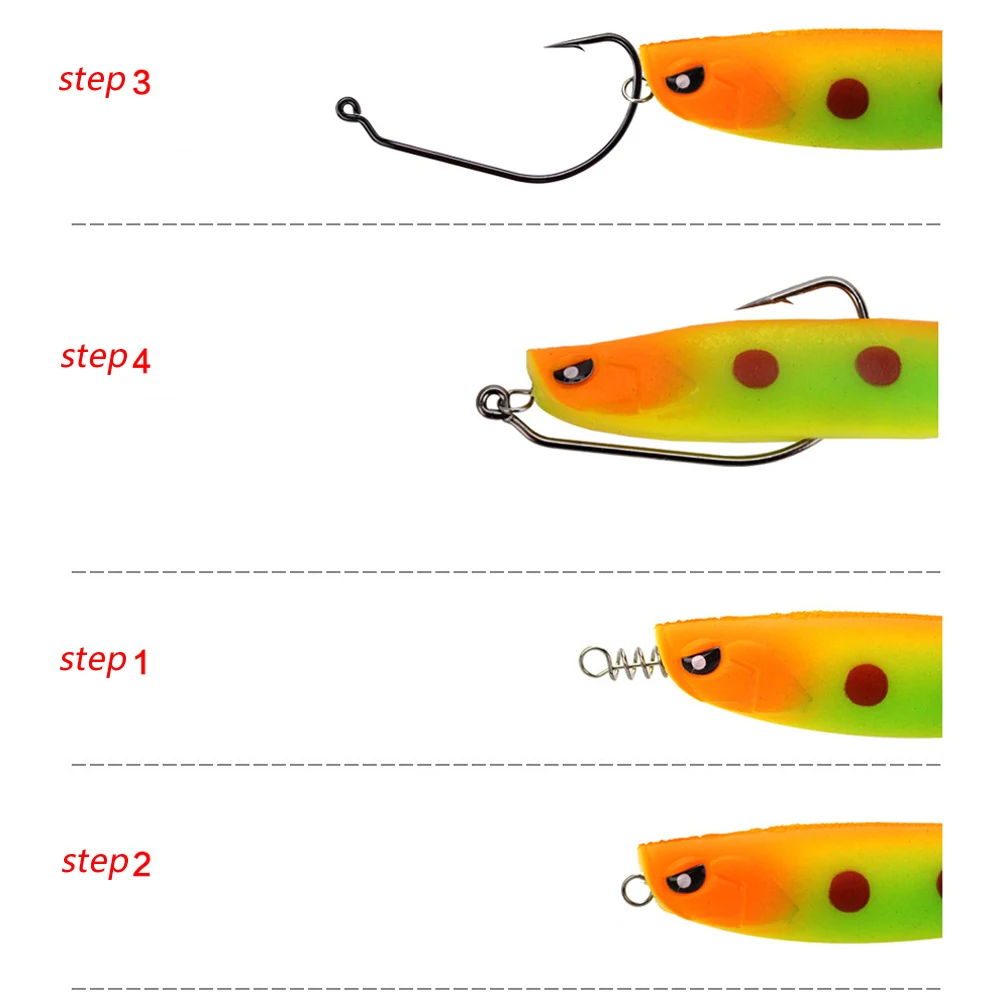 step 3

step 4

step 1

step 2