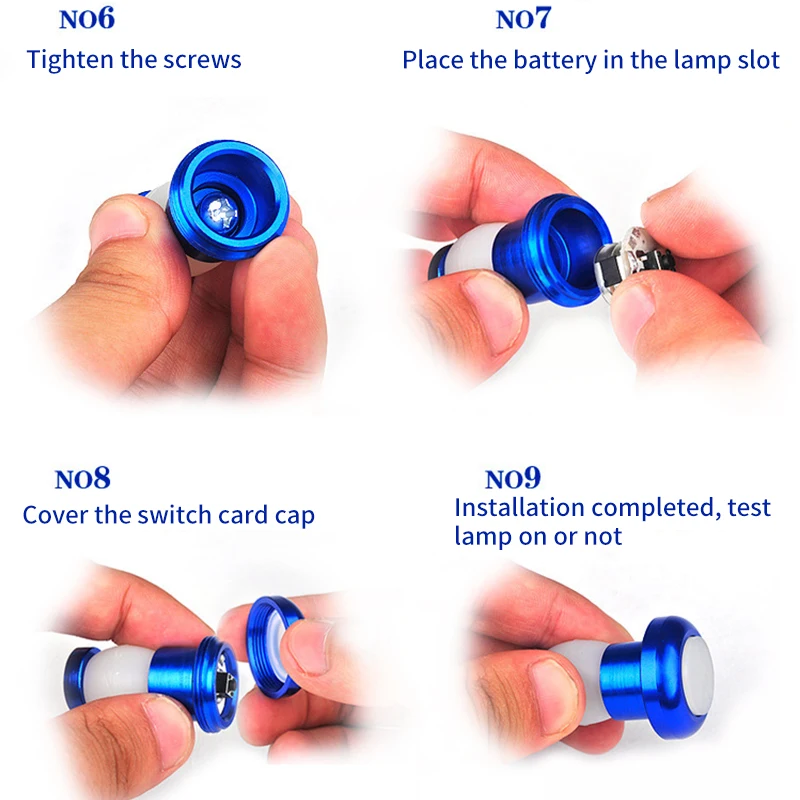 NO6
Tighten the screws

NO7
Place the battery in the lamp slot

NO8
Cover the switch card cap

NO9
Installation completed, test lamp on or not