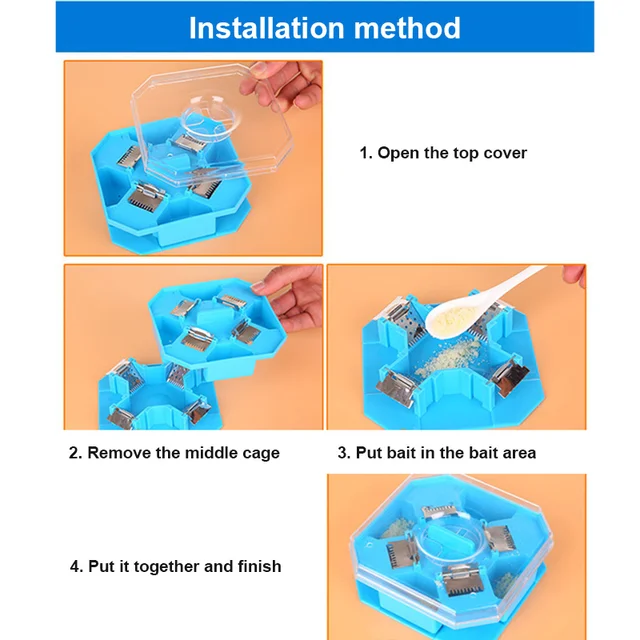 Installation method

1. Open the top cover

2. Remove the middle cage

3. Put bait in the bait area

4. Put it together and finish