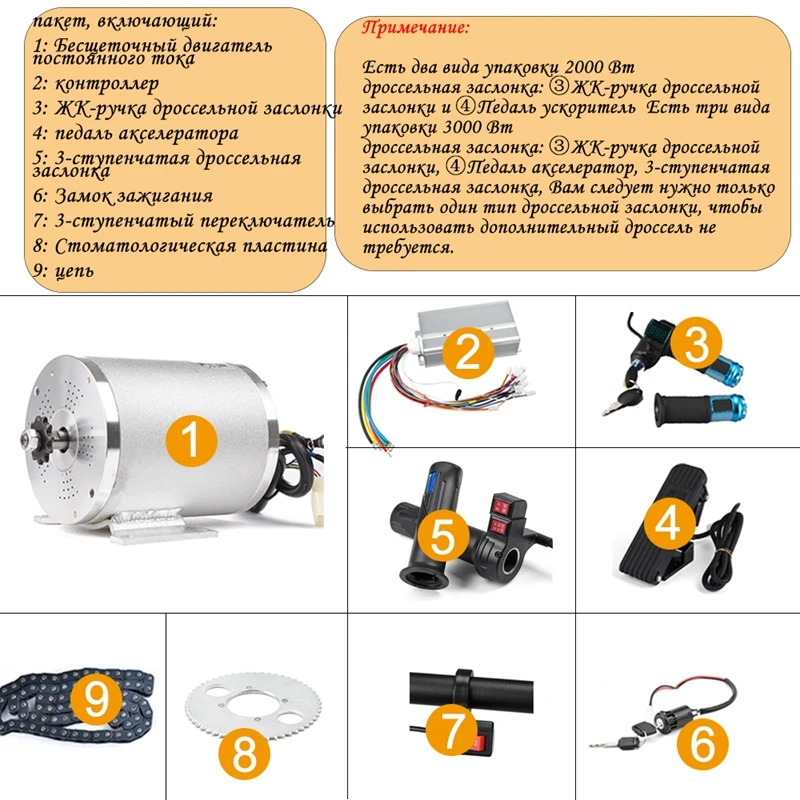 пакет, включающий:
1: Бесщеточный двигатель постоянного тока
2: контроллер
3: ЖК-ручка дроссельной заслонки
4: педаль акселератора
5: 3-ступенчатая дроссельная заслонка
6: Замок зажигания
7: 3-ступенчатый переключатель
8: Стоматологическая пластина
9: цепь

Примечание:

Есть два вида упаковки 2000 Вт дроссельная заслонка: ③ЖК-ручка дроссельной заслонки и ④Педаль ускоритель Есть три вида упаковки 3000 Вт дроссельная заслонка: ③ЖК-ручка дроссельной заслонки, ④Педаль акселератор, 3-ступенчатая дроссельная заслонка, Вам следует нужно только выбрать один тип дроссельной заслонки, чтобы использовать дополнительный дроссель не требуется.

1

2

3

5

4

9

8

7

6