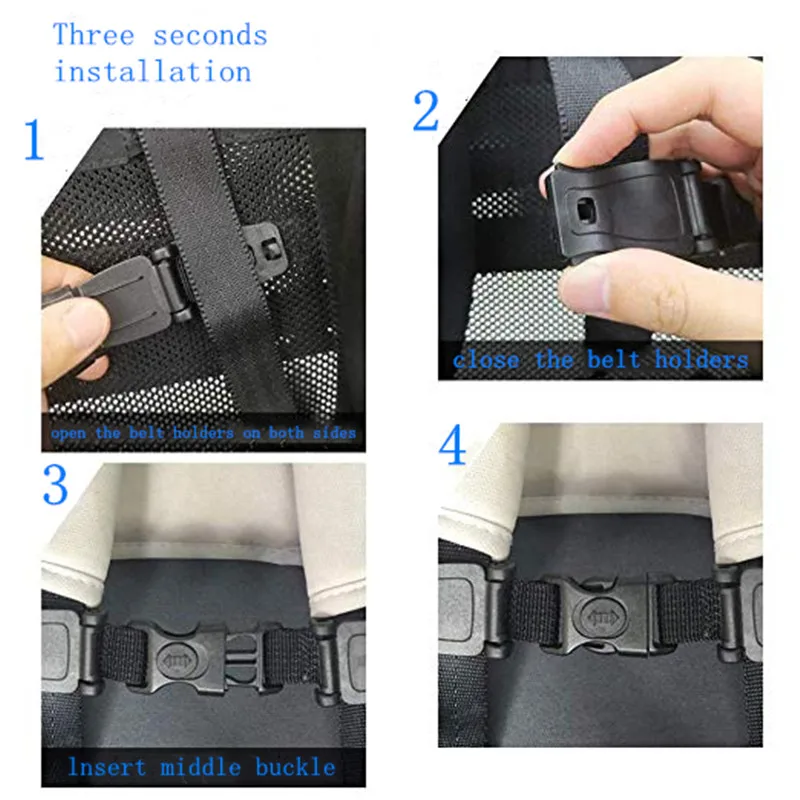 Three seconds installation

1

open the belt holders on both sides

2

close the belt holders

3

lnsert middle buckle

4