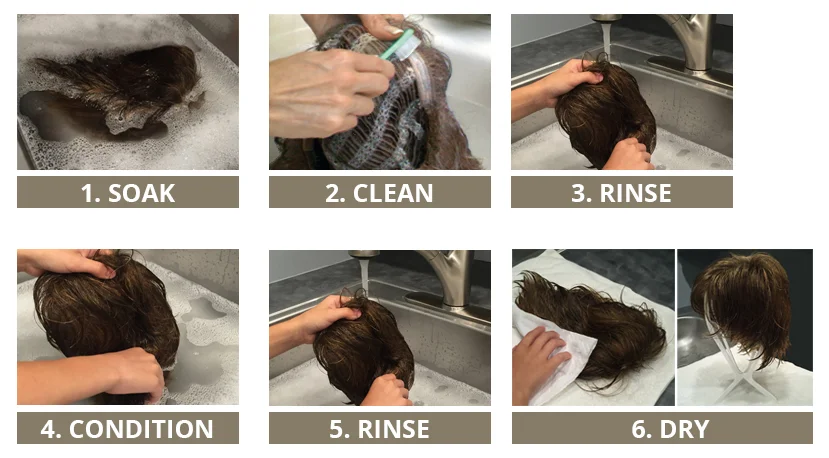 1. SOAK

2. CLEAN

3. RINSE

4. CONDITION

5. RINSE

6. DRY