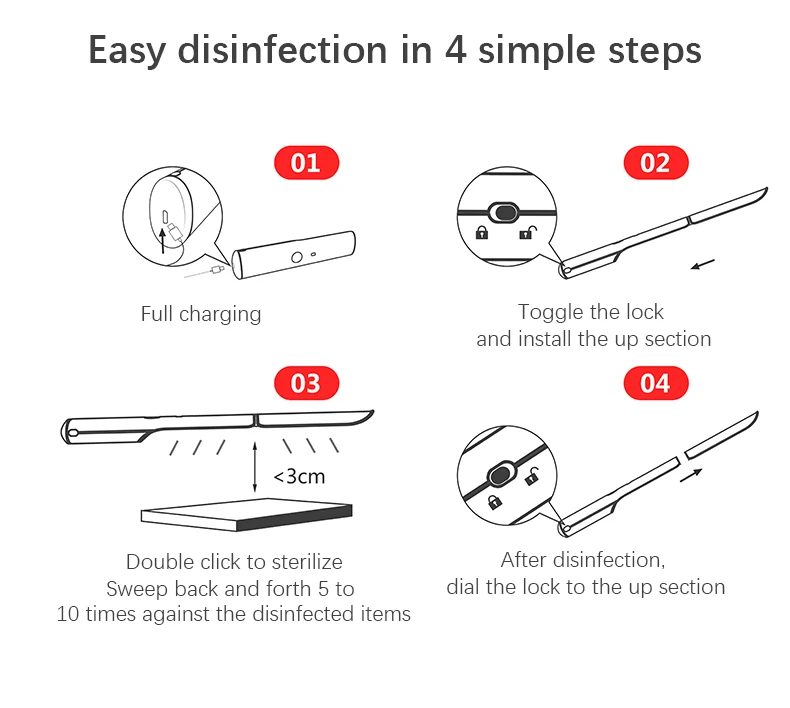 Easy disinfection in 4 simple steps

01

Full charging

02

Toggle the lock
and install the up section

03

<3cm

Double click to sterilize
Sweep back and forth 5 to
10 times against the disinfected items

04

After disinfection,
dial the lock to the up section