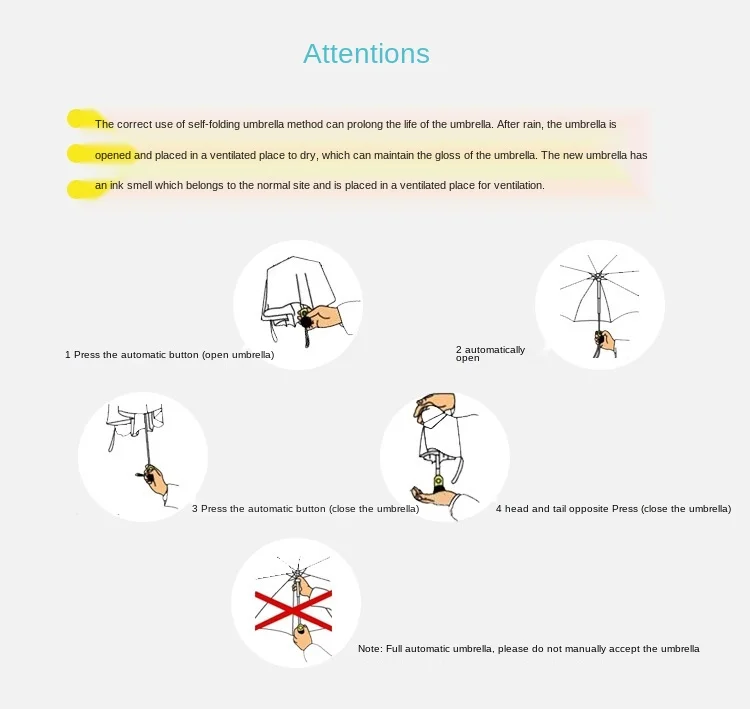 Attentions

The correct use of self-folding umbrella method can prolong the life of the umbrella. After rain, the umbrella is opened and placed in a ventilated place to dry, which can maintain the gloss of the umbrella. The new umbrella has an ink smell which belongs to the normal site and is placed in a ventilated place for ventilation.

1 Press the automatic button (open umbrella)

2 automatically open

3 Press the automatic button (close the umbrella)

4 head and tail opposite Press (close the umbrella)

Note: Full automatic umbrella, please do not manually accept the umbrella