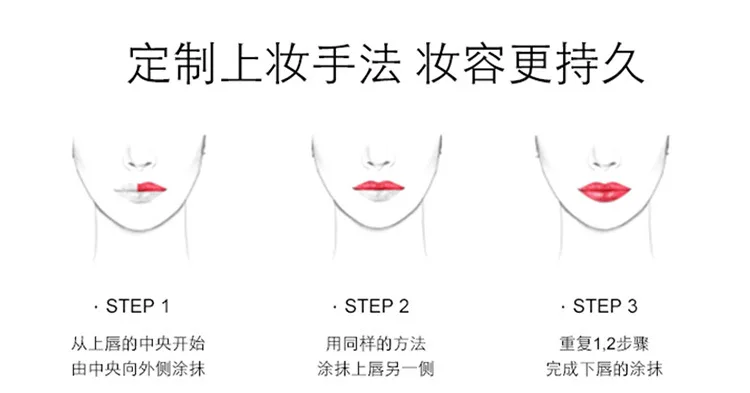 定制上妆手法 妆容更持久

· STEP 1

从上唇的中央开始
由中央向外侧涂抹

· STEP 2

用同样的方法
涂抹上唇另一侧

· STEP 3

重复1,2步骤
完成下唇的涂抹