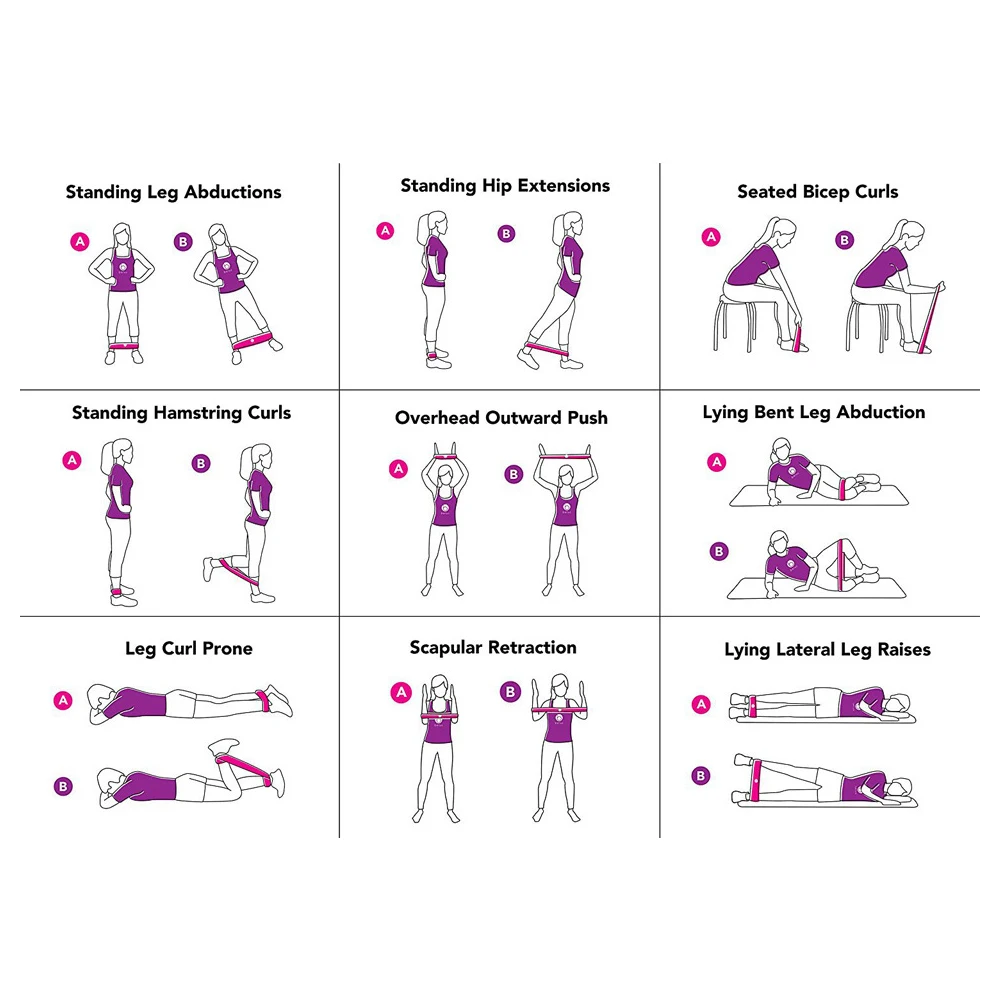 Standing Leg Abductions

A B

Standing Hip Extensions

A B

Seated Bicep Curls

A B

Standing Hamstring Curls

A B

Overhead Outward Push

A B

Lying Bent Leg Abduction

A

B

Leg Curl Prone

A

B

Scapular Retraction

A B

Lying Lateral Leg Raises

A

B