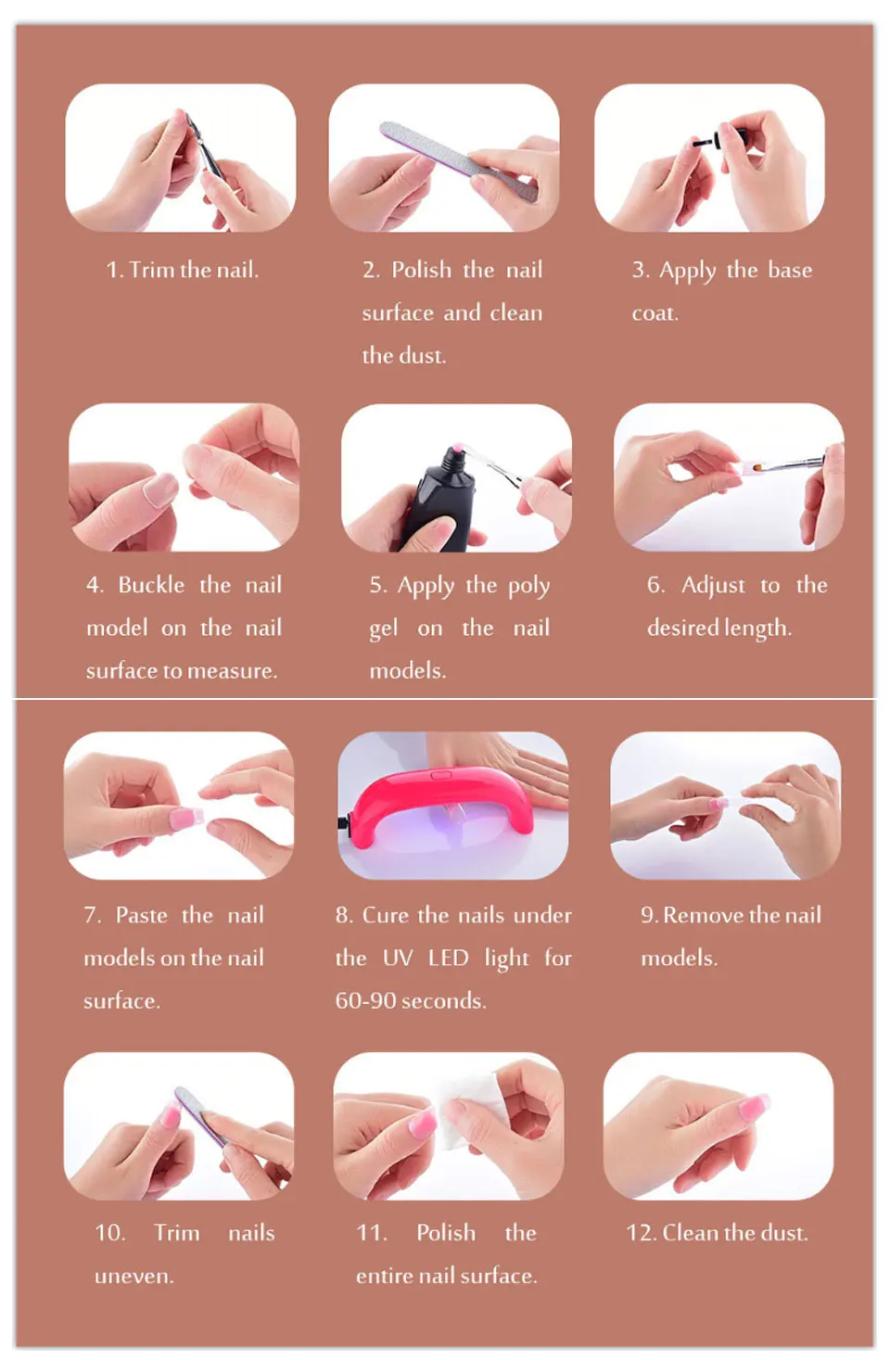 1. Trim the nail.

2. Polish the nail surface and clean the dust.

3. Apply the base coat.

4. Buckle the nail model on the nail surface to measure.

5. Apply the poly gel on the nail models.

6. Adjust to the desired length.

7. Paste the nail models on the nail surface.

8. Cure the nails under the UV LED light for 60-90 seconds.

9. Remove the nail models.

10. Trim nails uneven.

11. Polish the entire nail surface.

12. Clean the dust.