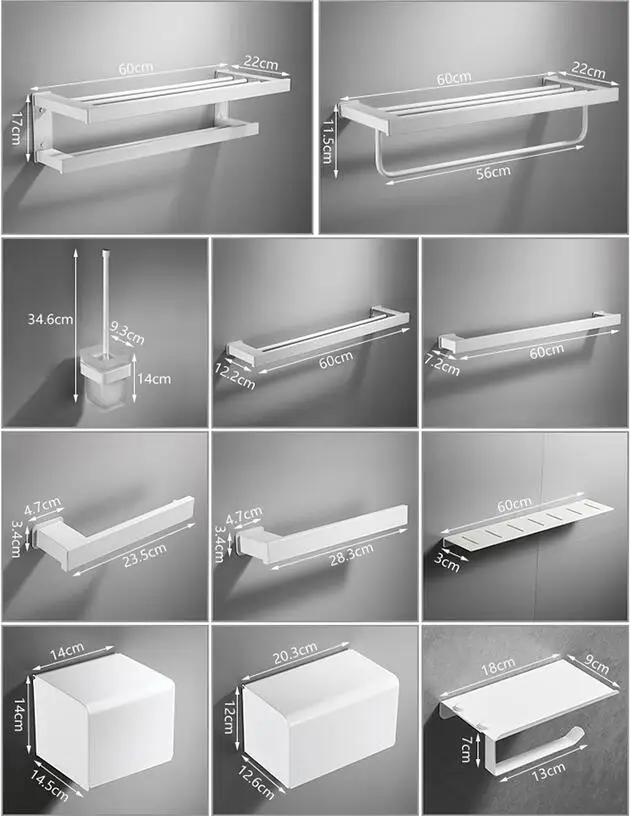 60cm
22cm
17cm

60cm
22cm
11.5cm
56cm

34.6cm
9.3cm
14cm

12.2cm
60cm

7.2cm
60cm

4.7cm
3.4cm
23.5cm

4.7cm
3.4cm
28.3cm

60cm
3cm

14cm
14cm
14.5cm

20.3cm
12cm
12.6cm

18cm
9cm
7cm
13cm