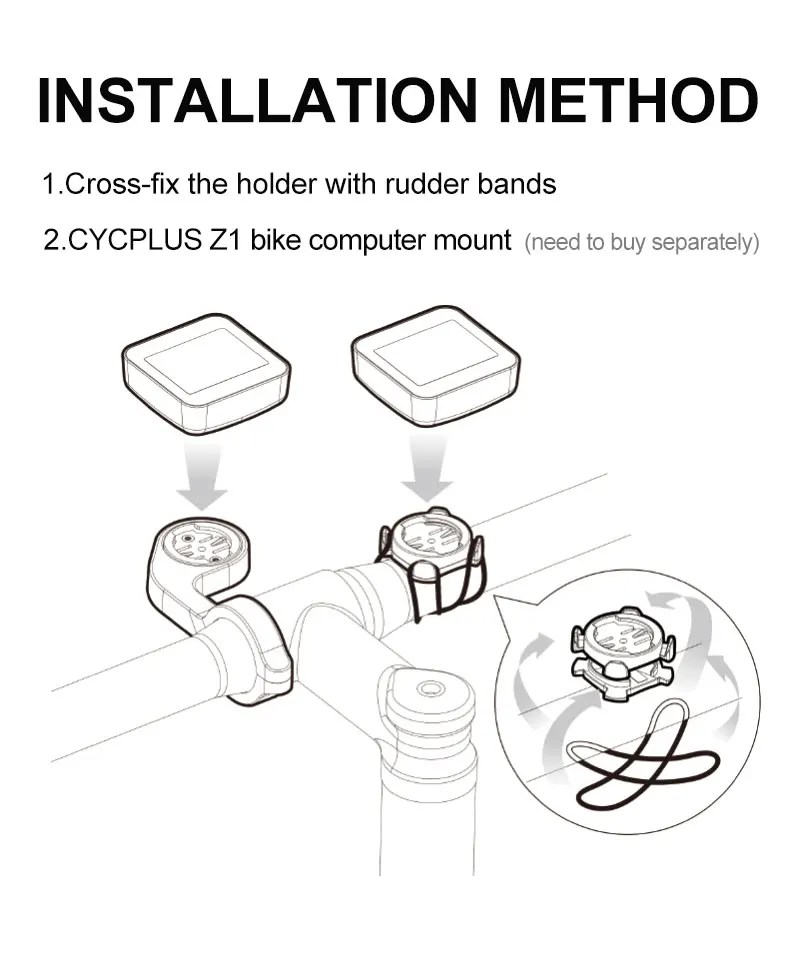 INSTALLATION METHOD

1.Cross-fix the holder with rudder bands

2.CYCPLUS Z1 bike computer mount (need to buy separately)