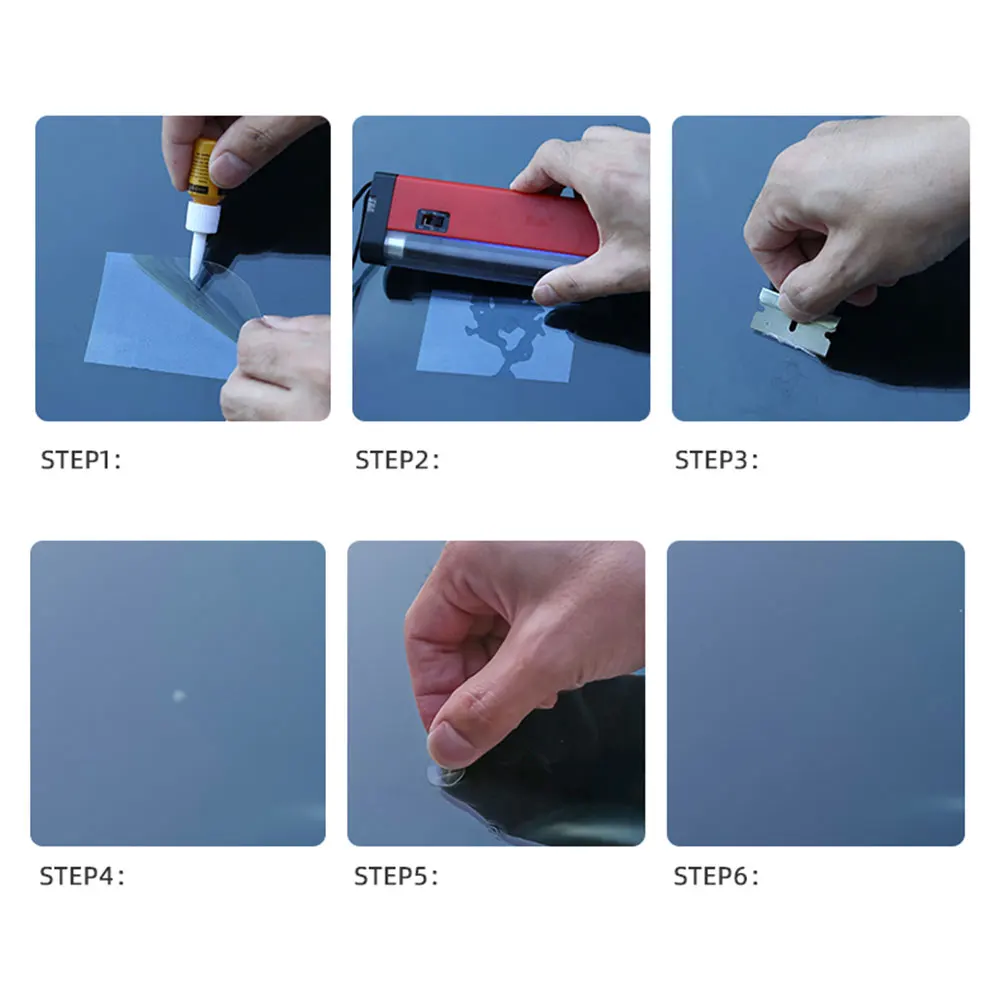 STEP1:

STEP2:

STEP3:

STEP4:

STEP5:

STEP6: