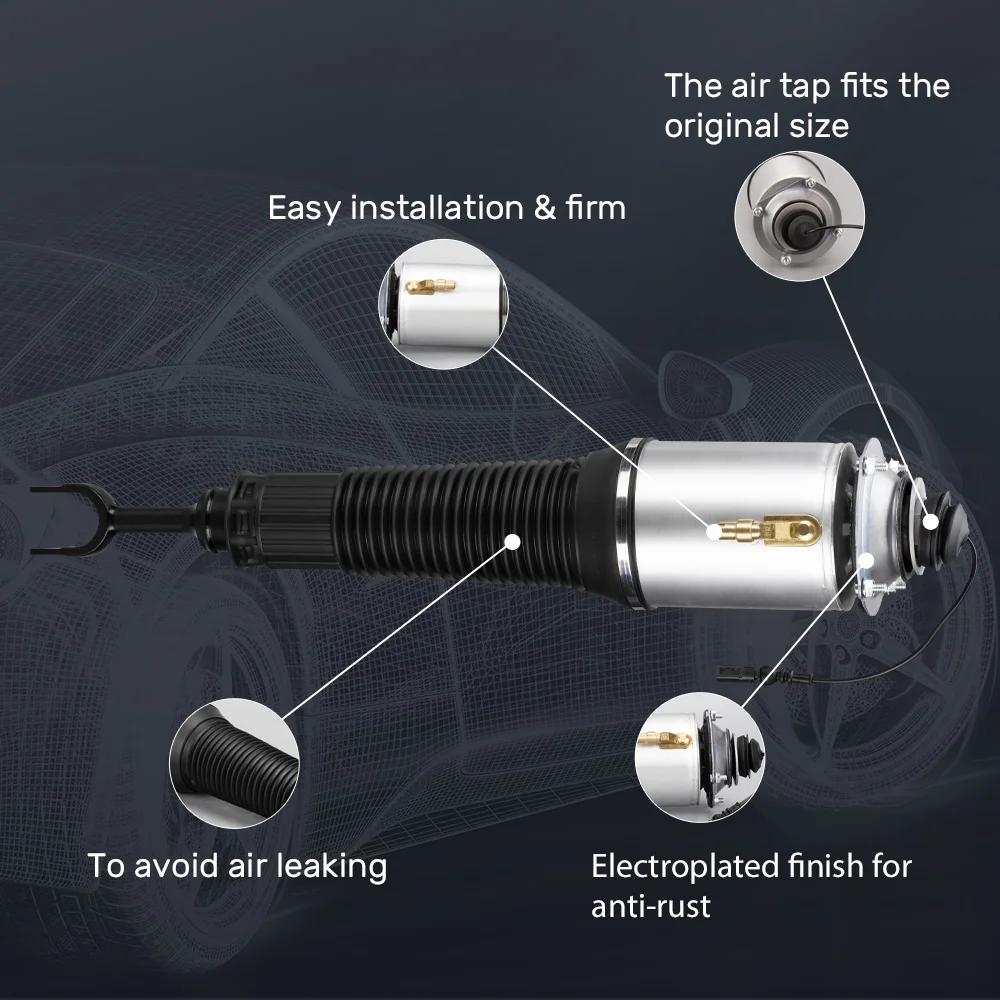 The air tap fits the original size

Easy installation & firm

To avoid air leaking

Electroplated finish for anti-rust