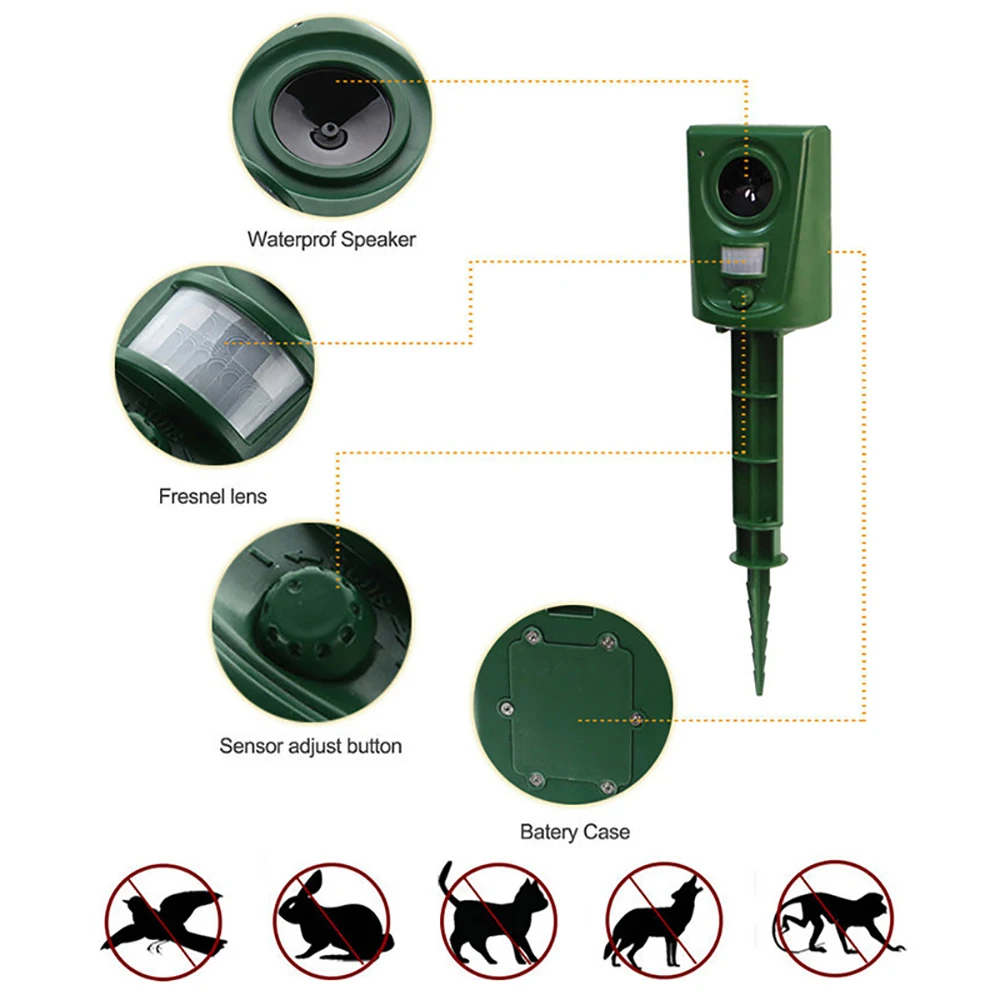 Waterprof Speaker

Fresnel lens

Sensor adjust button

Batery Case