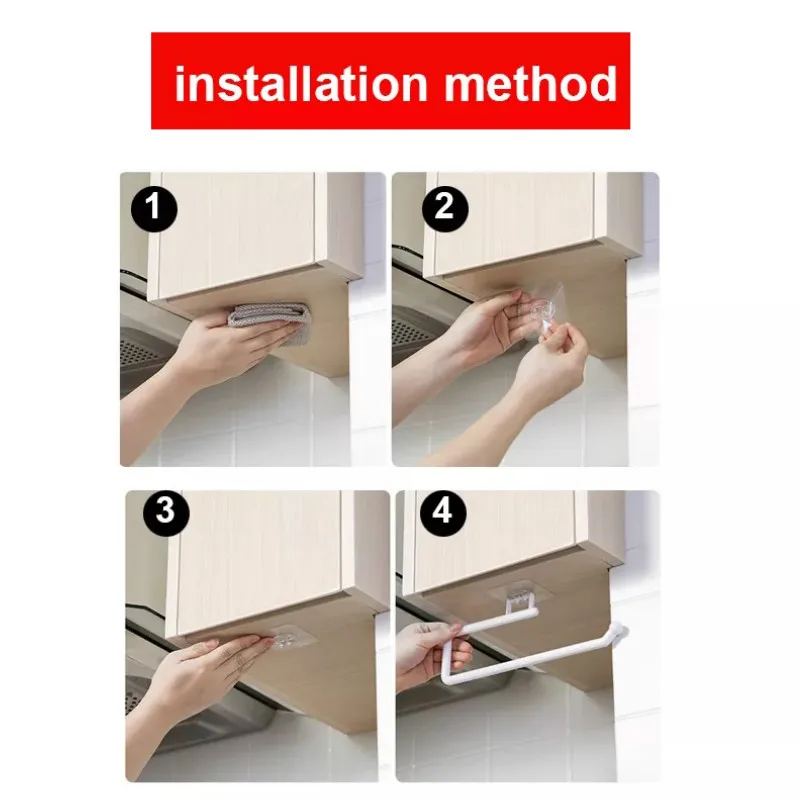 installation method

1

2

3

4