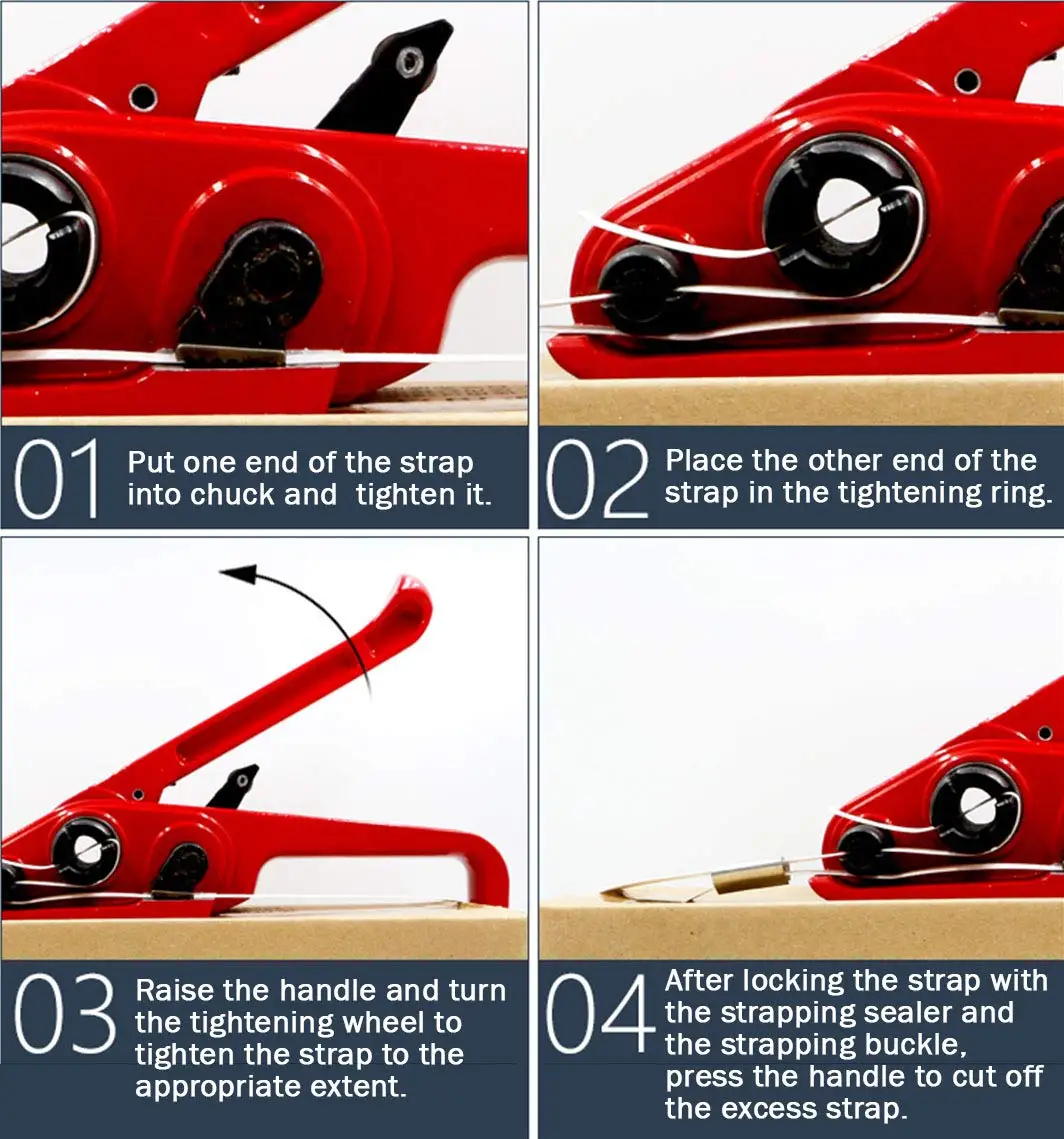 01 Put one end of the strap into chuck and tighten it.

02 Place the other end of the strap in the tightening ring.

03 Raise the handle and turn the tightening wheel to tighten the strap to the appropriate extent.

04 After locking the strap with the strapping sealer and the strapping buckle, press the handle to cut off the excess strap.