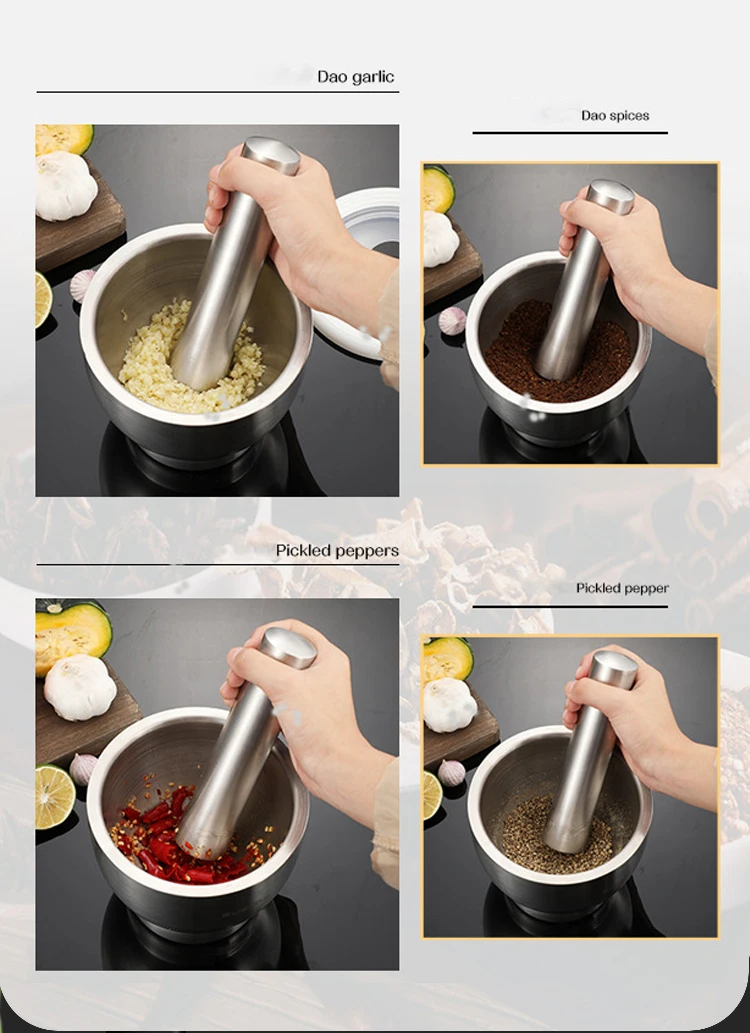 Dao garlic

Dao spices

Pickled peppers

Pickled pepper