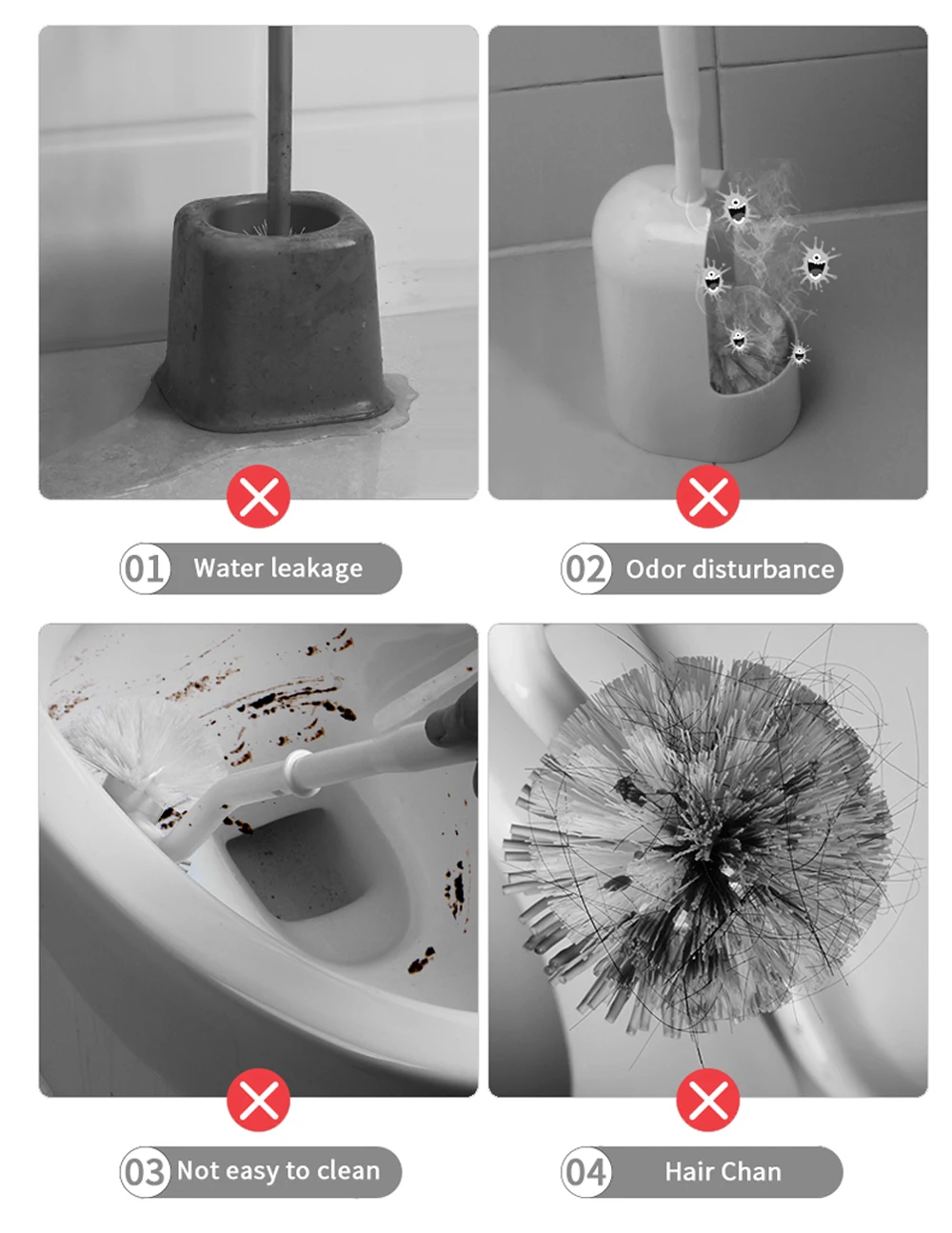 01 Water leakage

02 Odor disturbance

03 Not easy to clean

04 Hair Chan