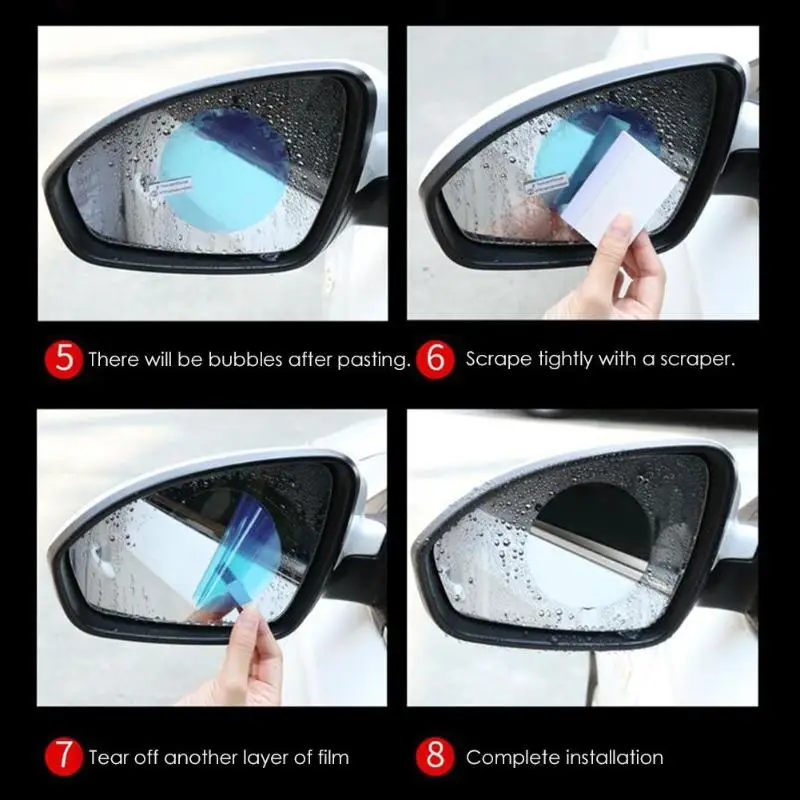 5 There will be bubbles after pasting.

6 Scrape tightly with a scraper.

7 Tear off another layer of film

8 Complete installation