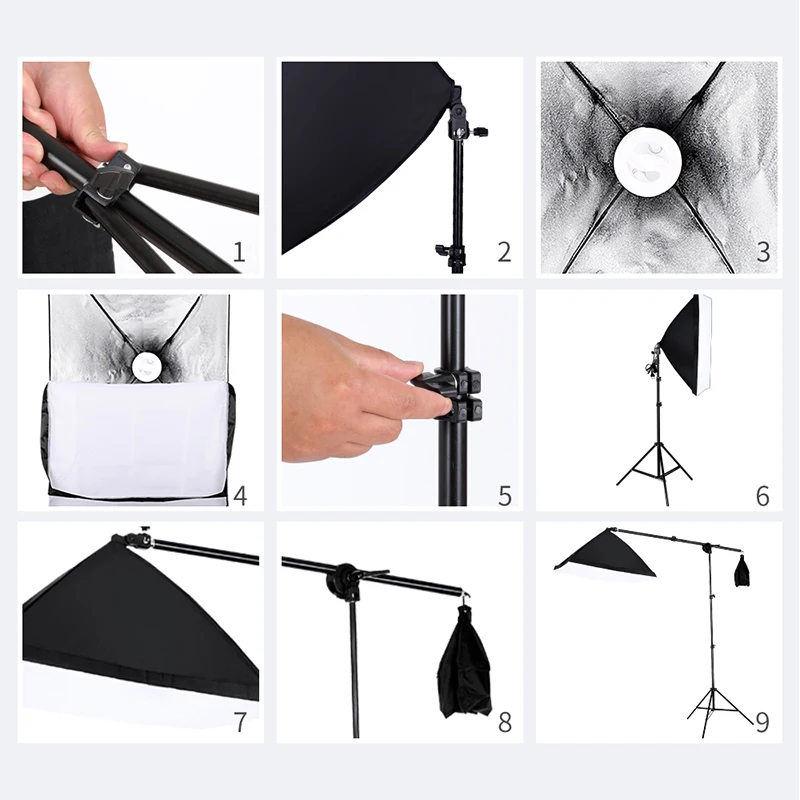 1

2

3

4

5

6

7

8

9