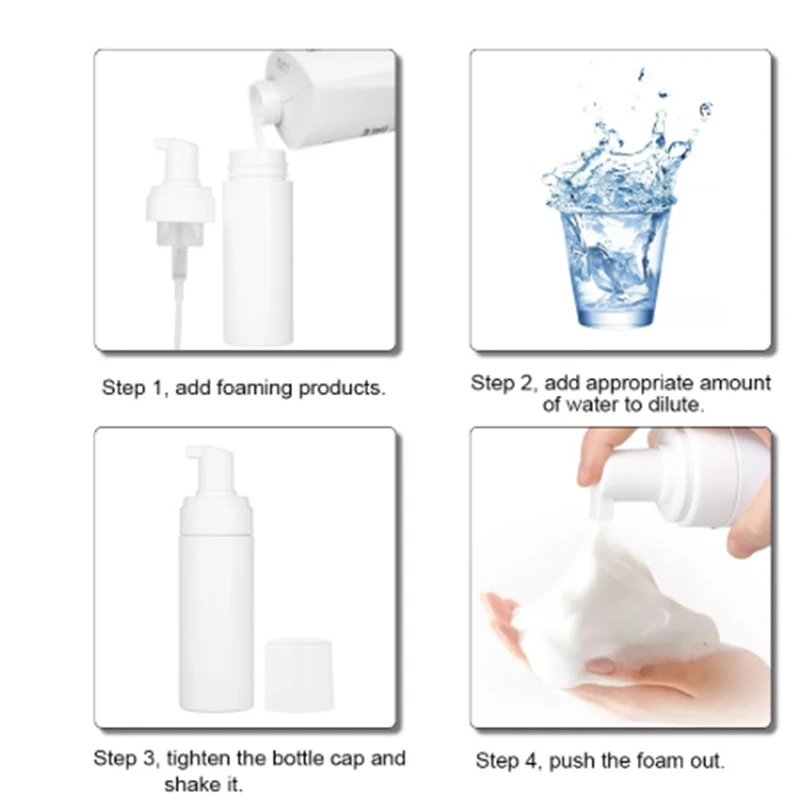 Step 1, add foaming products.

Step 2, add appropriate amount of water to dilute.

Step 3, tighten the bottle cap and shake it.

Step 4, push the foam out.