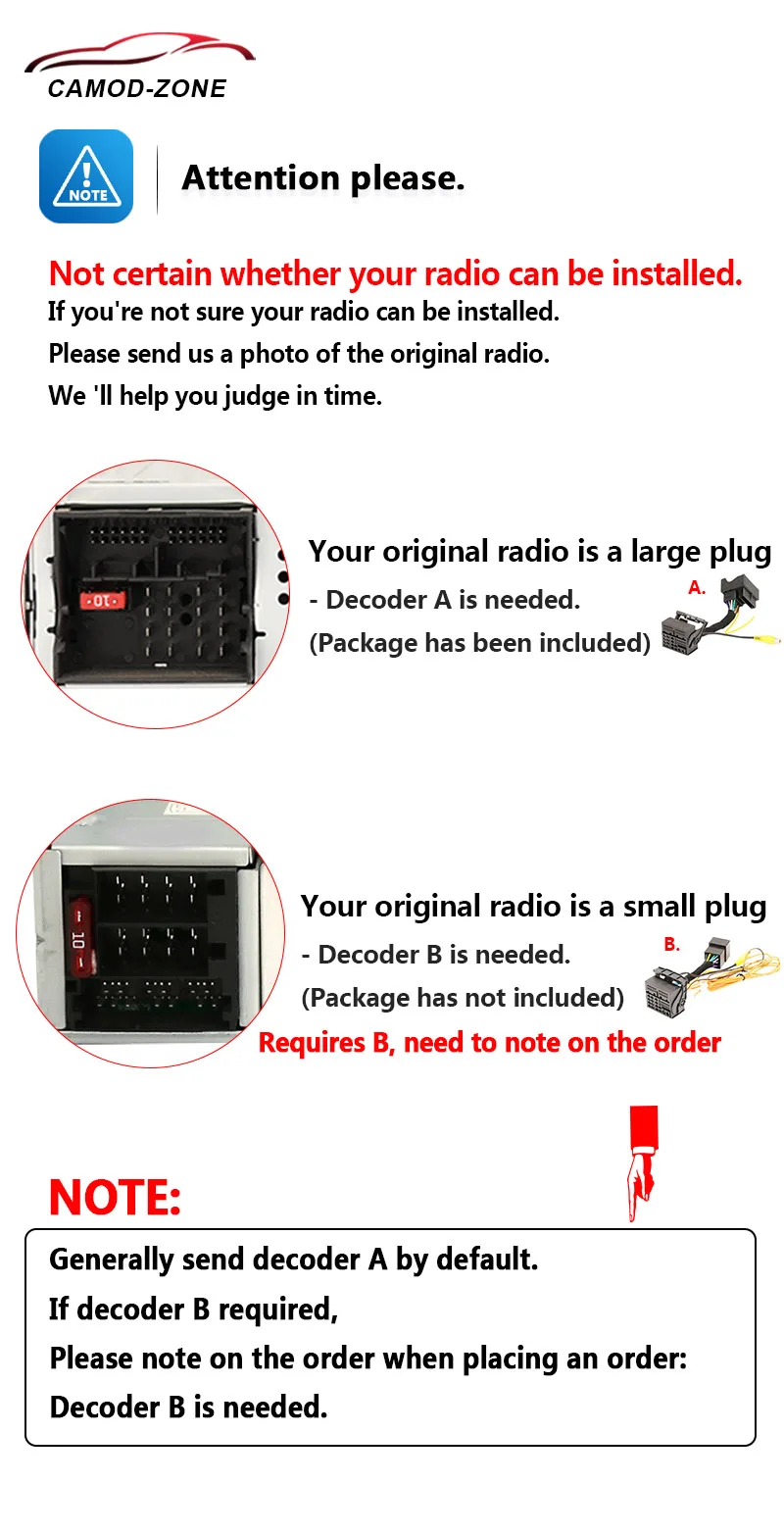 CAMOD-ZONE

NOTE

Attention please.

Not certain whether your radio can be installed.
If you're not sure your radio can be installed.
Please send us a photo of the original radio.
We 'll help you judge in time.

10

Your original radio is a large plug
- Decoder A is needed.
(Package has been included)

A.

10

Your original radio is a small plug
- Decoder B is needed.
(Package has not included)

B.

Requires B, need to note on the order

NOTE:

Generally send decoder A by default.
If decoder B required,
Please note on the order when placing an order:
Decoder B is needed.