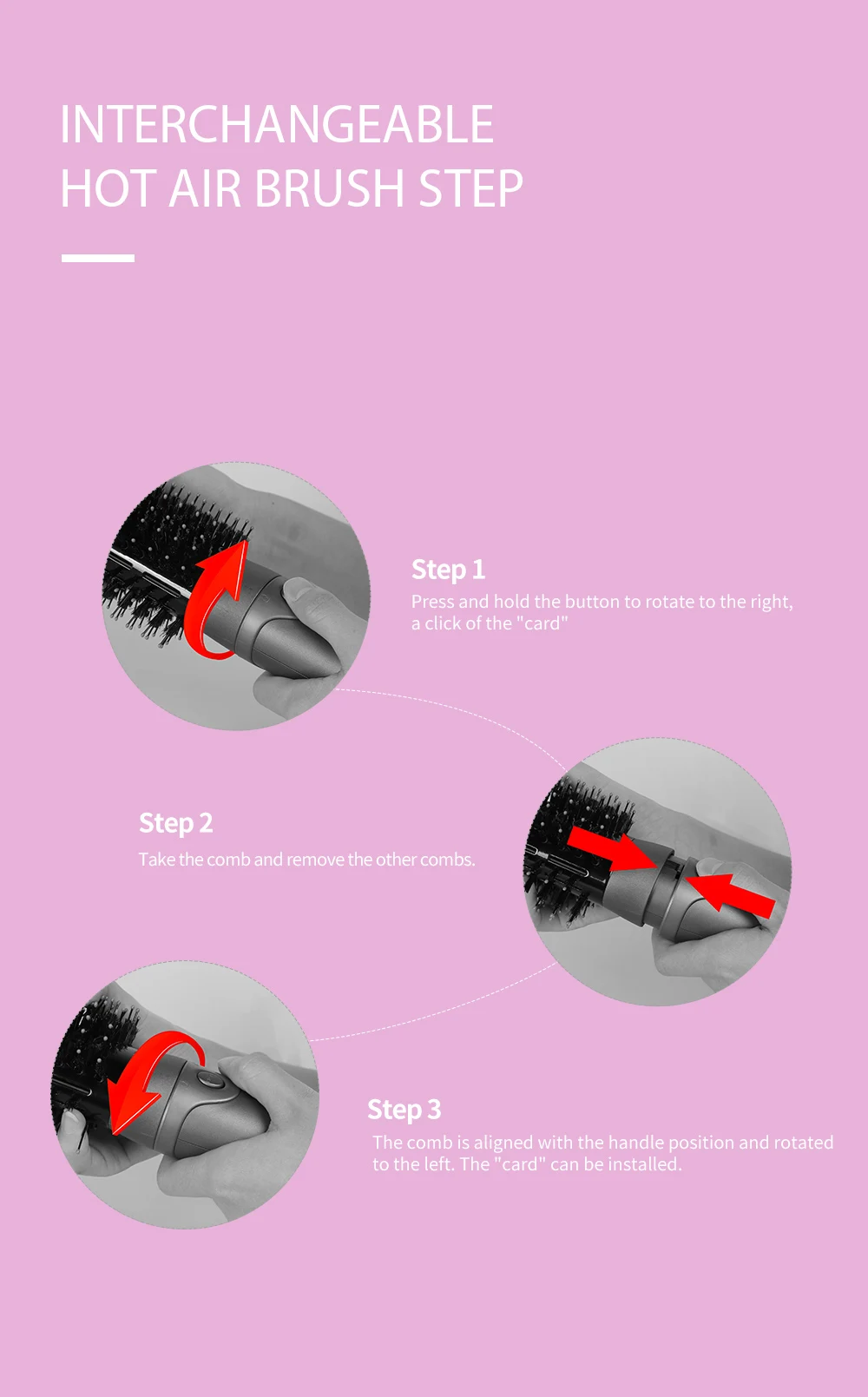 INTERCHANGEABLE
HOT AIR BRUSH STEP

Step 1
Press and hold the button to rotate to the right, a click of the "card"

Step 2
Take the comb and remove the other combs.

Step 3
The comb is aligned with the handle position and rotated to the left. The "card" can be installed.