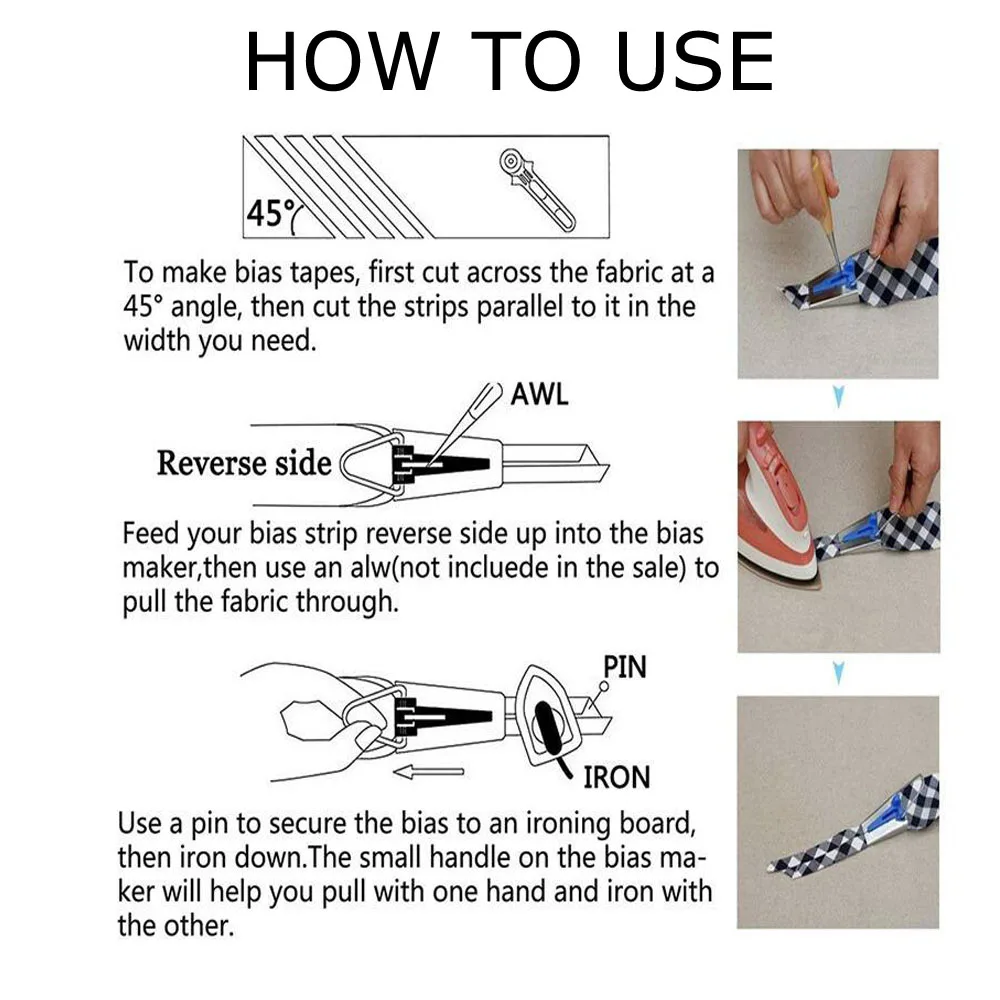 HOW TO USE

45°

To make bias tapes, first cut across the fabric at a 45° angle, then cut the strips parallel to it in the width you need.

AWL

Reverse side

Feed your bias strip reverse side up into the bias maker,then use an alw(not incluede in the sale) to pull the fabric through.

PIN

IRON

Use a pin to secure the bias to an ironing board, then iron down.The small handle on the bias maker will help you pull with one hand and iron with the other.