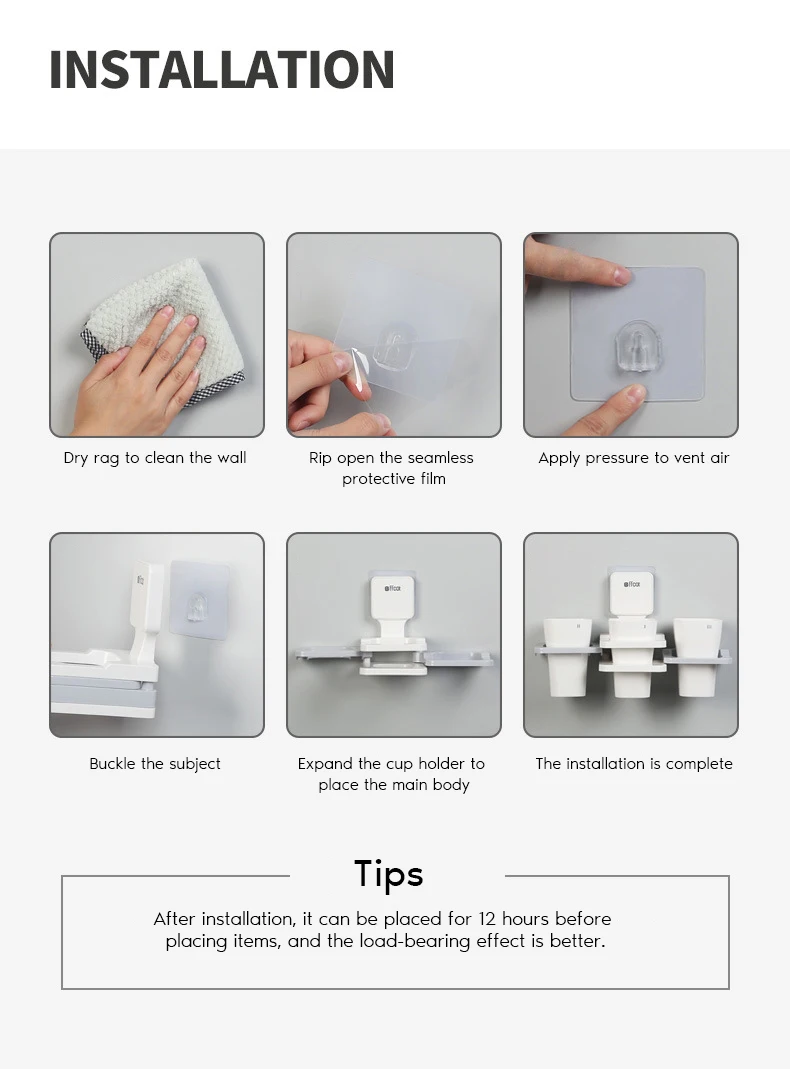 INSTALLATION

Dry rag to clean the wall

Rip open the seamless protective film

Apply pressure to vent air

Buckle the subject

Expand the cup holder to place the main body

The installation is complete

Tips

After installation, it can be placed for 12 hours before placing items, and the load-bearing effect is better.