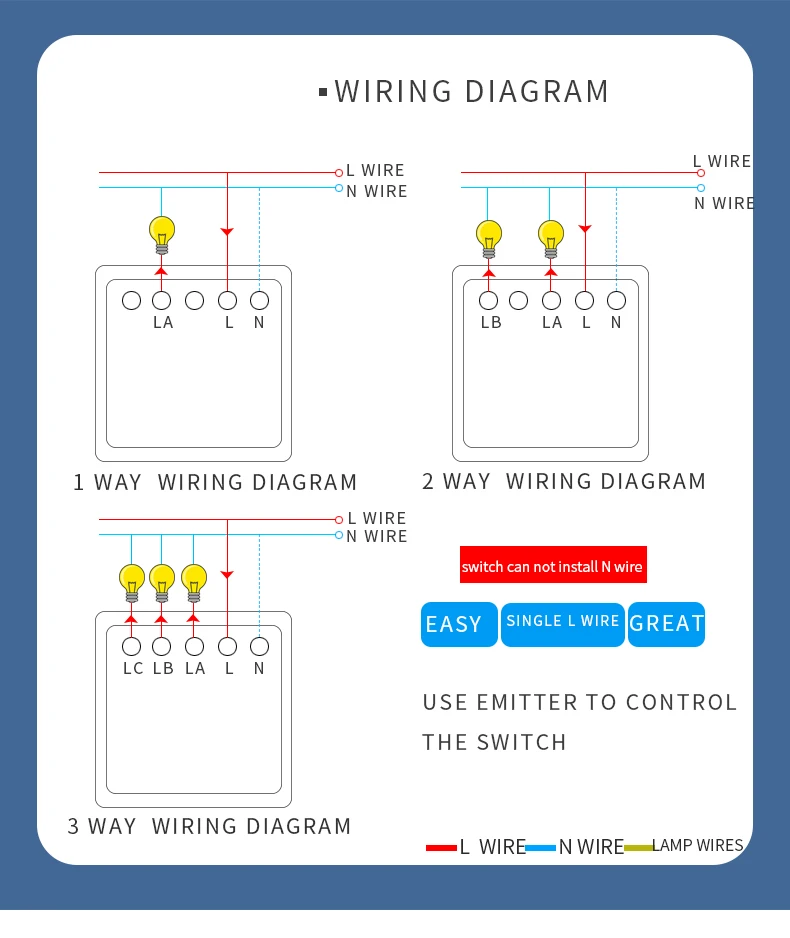 WIRING DIAGRAM

L WIRE
N WIRE
LA L N

1 WAY WIRING DIAGRAM

L WIRE
N WIRE
LB LA L N

2 WAY WIRING DIAGRAM

L WIRE
N WIRE
LC LB LA L N

3 WAY WIRING DIAGRAM

switch can not install N wire

EASY SINGLE L WIRE GREAT

USE EMITTER TO CONTROL THE SWITCH

L WIRE N WIRE LAMP WIRES