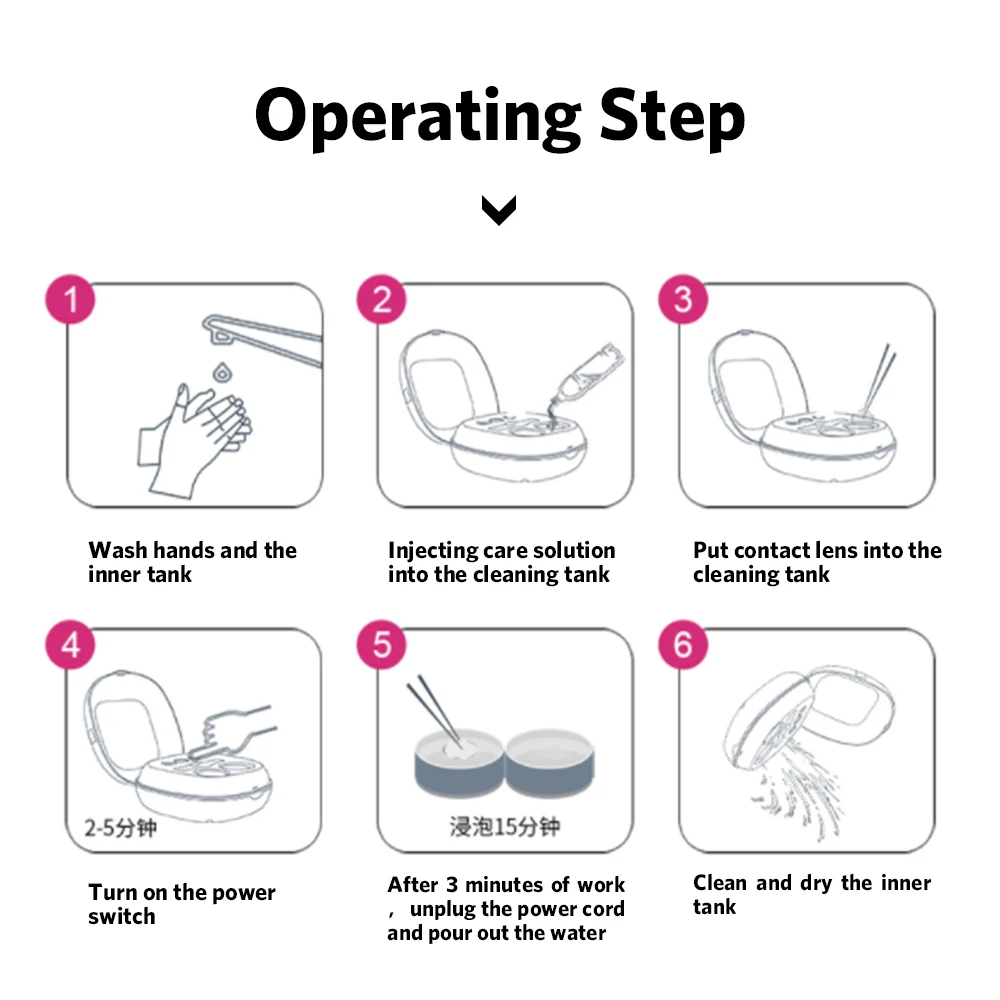 Operating Step

1

Wash hands and the inner tank

2

Injecting care solution into the cleaning tank

3

Put contact lens into the cleaning tank

4

2-5分钟

Turn on the power switch

5

浸泡15分钟

After 3 minutes of work ，unplug the power cord and pour out the water

6

Clean and dry the inner tank