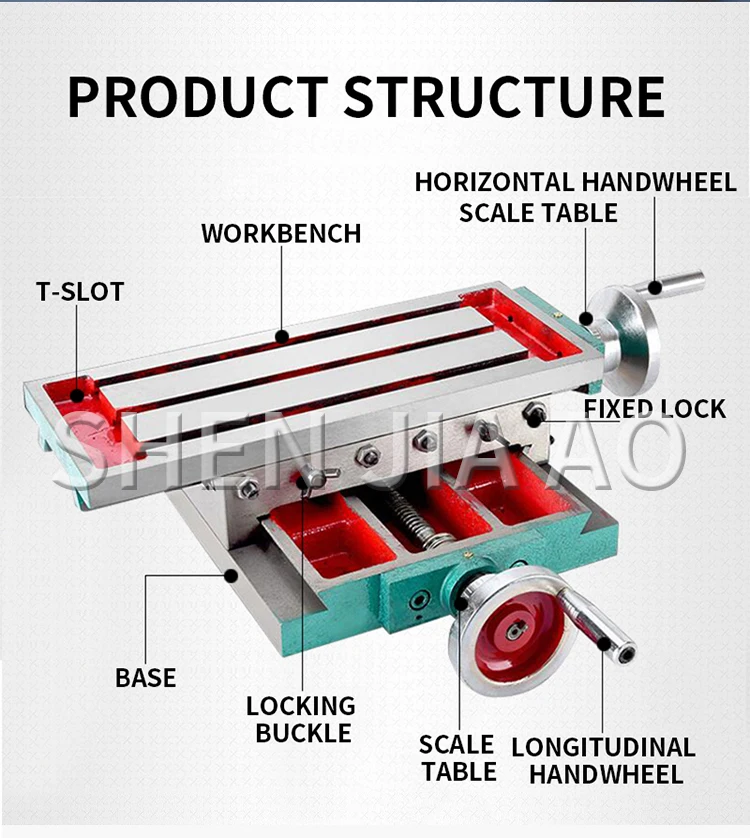 PRODUCT STRUCTURE

HORIZONTAL HANDWHEEL

SCALE TABLE

WORKBENCH

T-SLOT

FIXED LOCK

SHEN JIA AO

BASE

LOCKING BUCKLE

SCALE TABLE

LONGITUDINAL HANDWHEEL