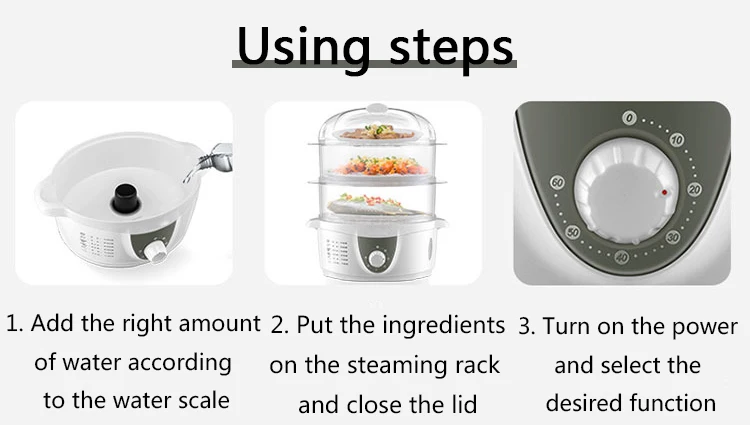 Using steps

0
10
20
30
40
50
60

1. Add the right amount of water according to the water scale

2. Put the ingredients on the steaming rack and close the lid

3. Turn on the power and select the desired function