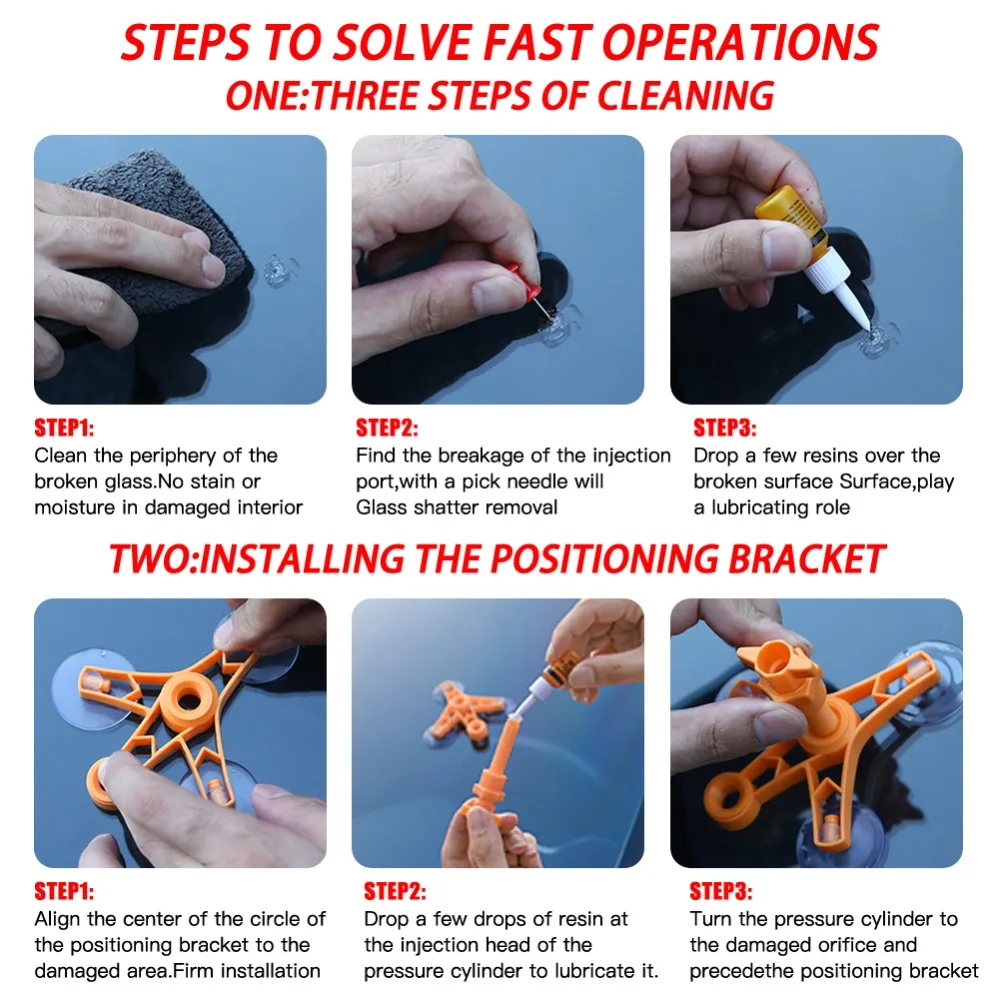 STEPS TO SOLVE FAST OPERATIONS
ONE:THREE STEPS OF CLEANING

STEP1:
Clean the periphery of the broken glass.No stain or moisture in damaged interior

STEP2:
Find the breakage of the injection port,with a pick needle will Glass shatter removal

STEP3:
Drop a few resins over the broken surface Surface,play a lubricating role

TWO:INSTALLING THE POSITIONING BRACKET

STEP1:
Align the center of the circle of the positioning bracket to the damaged area.Firm installation

STEP2:
Drop a few drops of resin at the injection head of the pressure cylinder to lubricate it.

STEP3:
Turn the pressure cylinder to the damaged orifice and precedethe positioning bracket