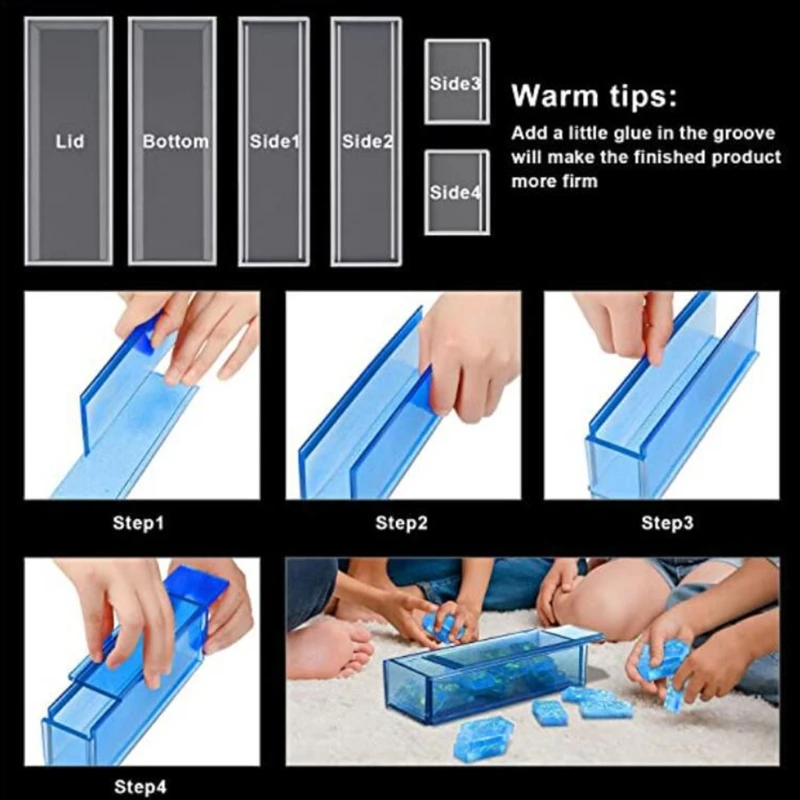 Lid

Bottom

Side1

Side2

Side3

Side4

Warm tips:

Add a little glue in the groove will make the finished product more firm

Step1

Step2

Step3

Step4