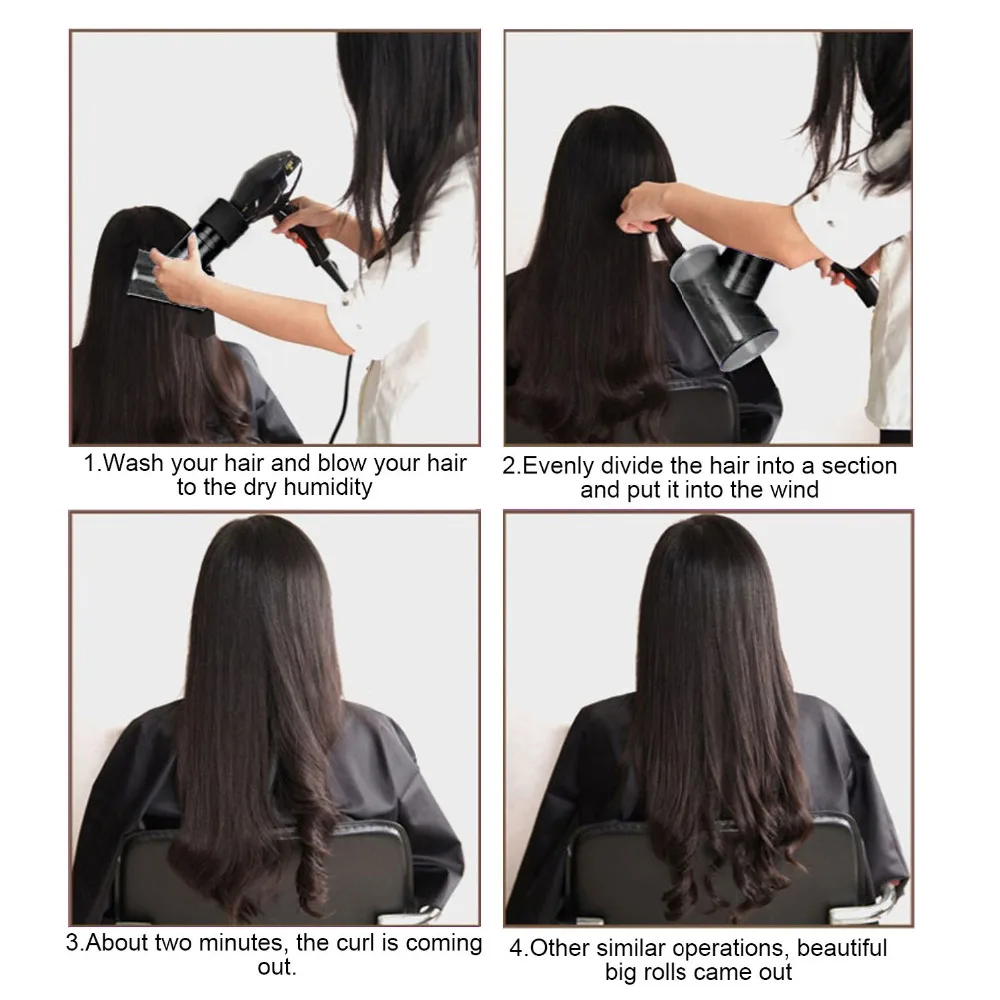 1.Wash your hair and blow your hair to the dry humidity

2.Evenly divide the hair into a section and put it into the wind

3.About two minutes, the curl is coming out.

4.Other similar operations, beautiful big rolls came out