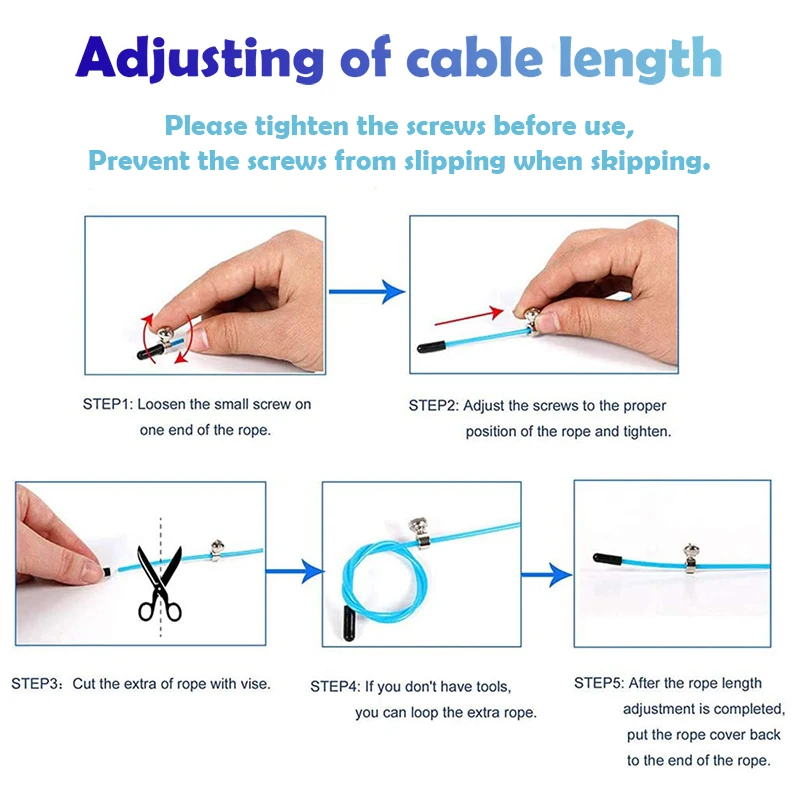 Adjusting of cable length

Please tighten the screws before use,
Prevent the screws from slipping when skipping.

STEP1: Loosen the small screw on one end of the rope.

STEP2: Adjust the screws to the proper position of the rope and tighten.

STEP3: Cut the extra of rope with vise.

STEP4: If you don't have tools, you can loop the extra rope.

STEP5: After the rope length adjustment is completed, put the rope cover back to the end of the rope.