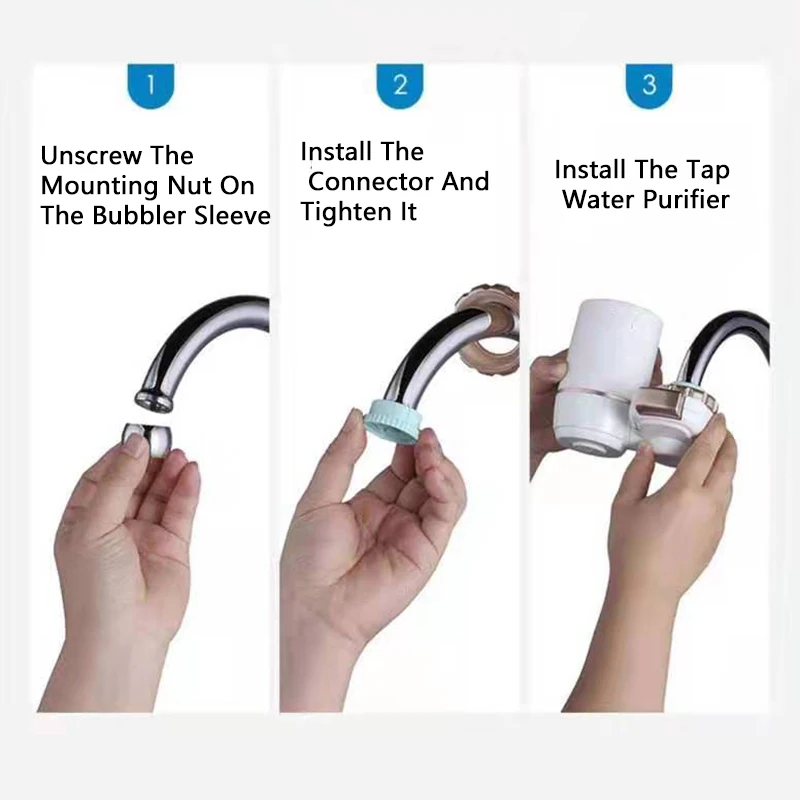 1

Unscrew The Mounting Nut On The Bubbler Sleeve

2

Install The Connector And Tighten It

3

Install The Tap Water Purifier