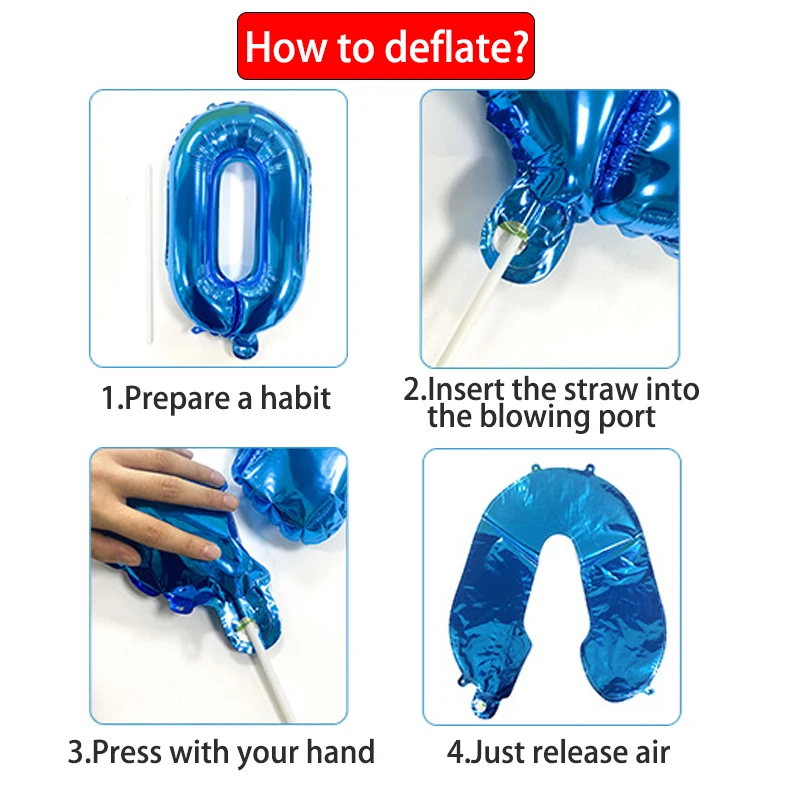 How to deflate?

1.Prepare a habit

2.Insert the straw into the blowing port

3.Press with your hand

4.Just release air