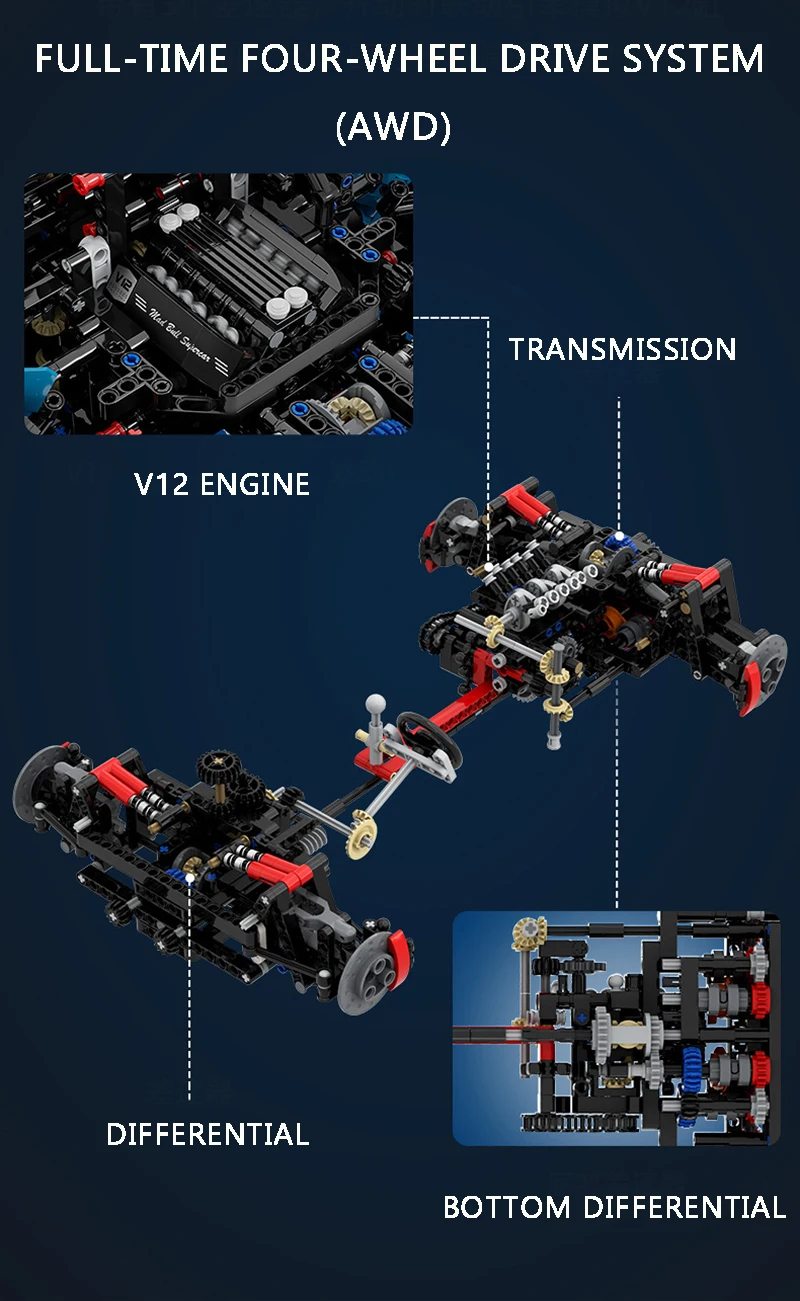 FULL-TIME FOUR-WHEEL DRIVE SYSTEM (AWD)

V12

Mad Bull Supercar

TRANSMISSION

V12 ENGINE

DIFFERENTIAL

BOTTOM DIFFERENTIAL