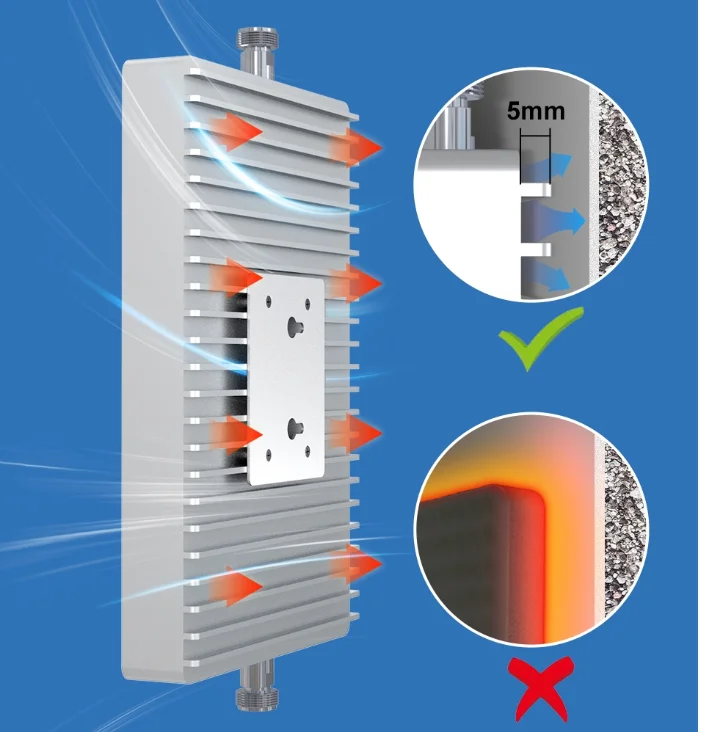 5mm