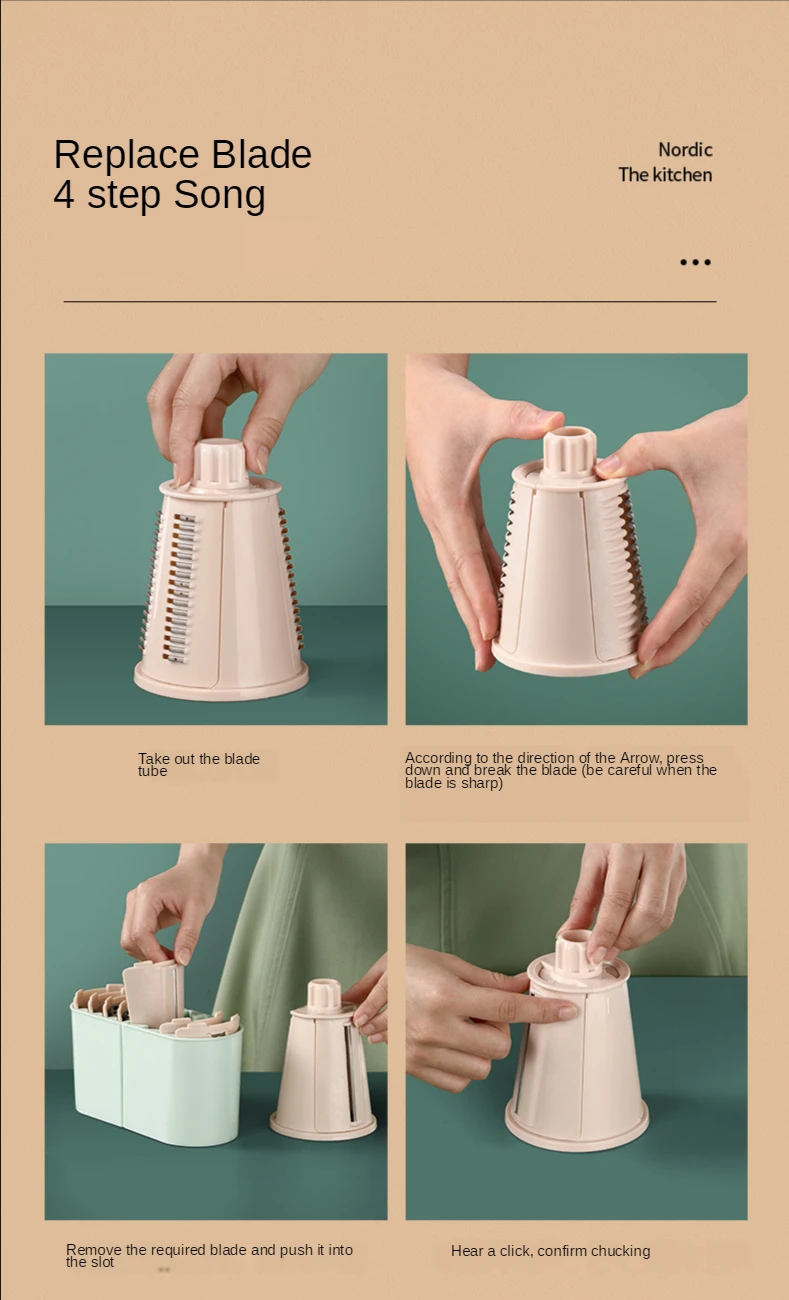 Replace Blade
4 step Song

Nordic
The kitchen

...

Take out the blade tube

According to the direction of the Arrow, press down and break the blade (be careful when the blade is sharp)

Remove the required blade and push it into the slot

Hear a click, confirm chucking