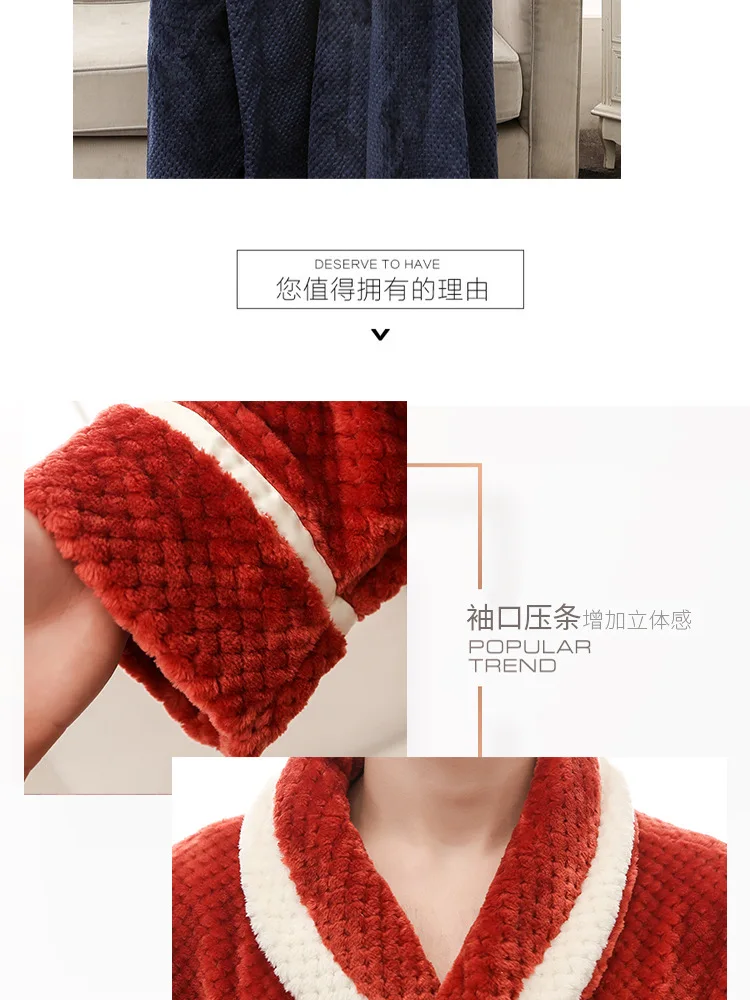 DESERVE TO HAVE
您值得拥有的理由

袖口压条增加立体感
POPULAR
TREND