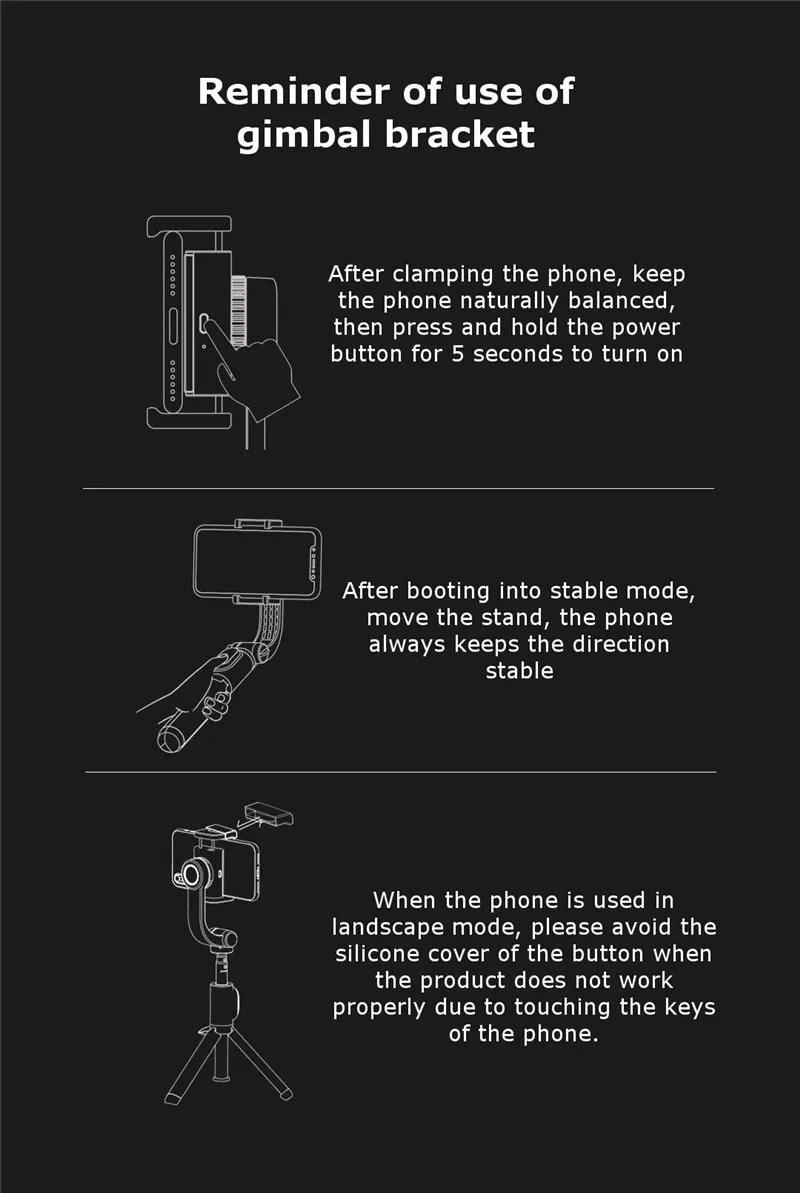 Reminder of use of gimbal bracket

After clamping the phone, keep the phone naturally balanced, then press and hold the power button for 5 seconds to turn on

After booting into stable mode, move the stand, the phone always keeps the direction stable

When the phone is used in landscape mode, please avoid the silicone cover of the button when the product does not work properly due to touching the keys of the phone.