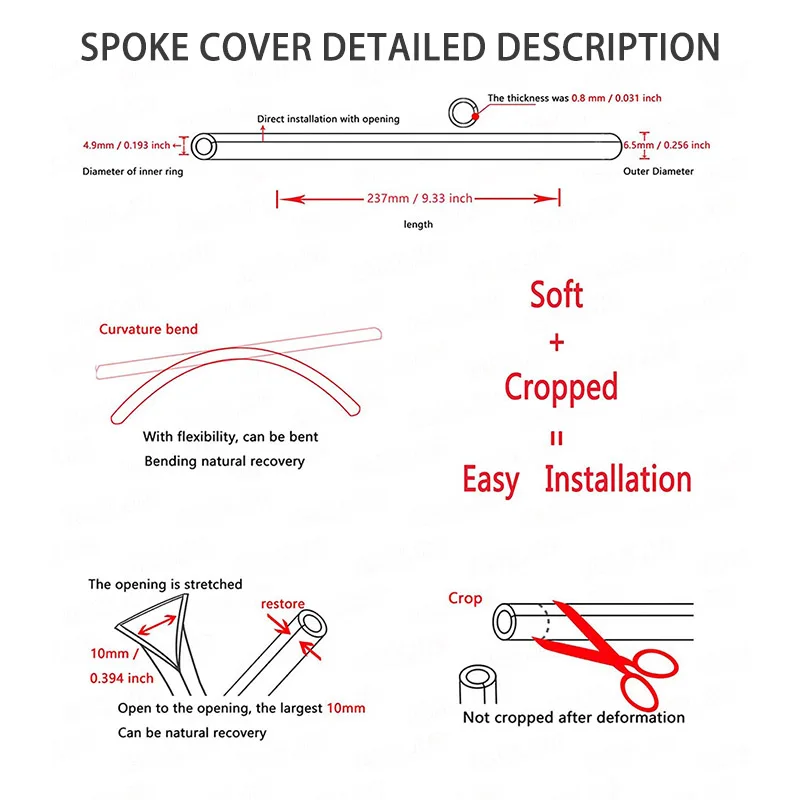 SPOKE COVER DETAILED DESCRIPTION

The thickness was 0.8 mm / 0.031 inch

Direct installation with opening

4.9mm / 0.193 inch

6.5mm / 0.256 inch

Diameter of inner ring

Outer Diameter

237mm / 9.33 inch

length

Curvature bend

With flexibility, can be bent

Bending natural recovery

Soft

+

Cropped

=

Easy Installation

The opening is stretched

restore

10mm / 0.394 inch

Open to the opening, the largest 10mm

Can be natural recovery

Crop

Not cropped after deformation