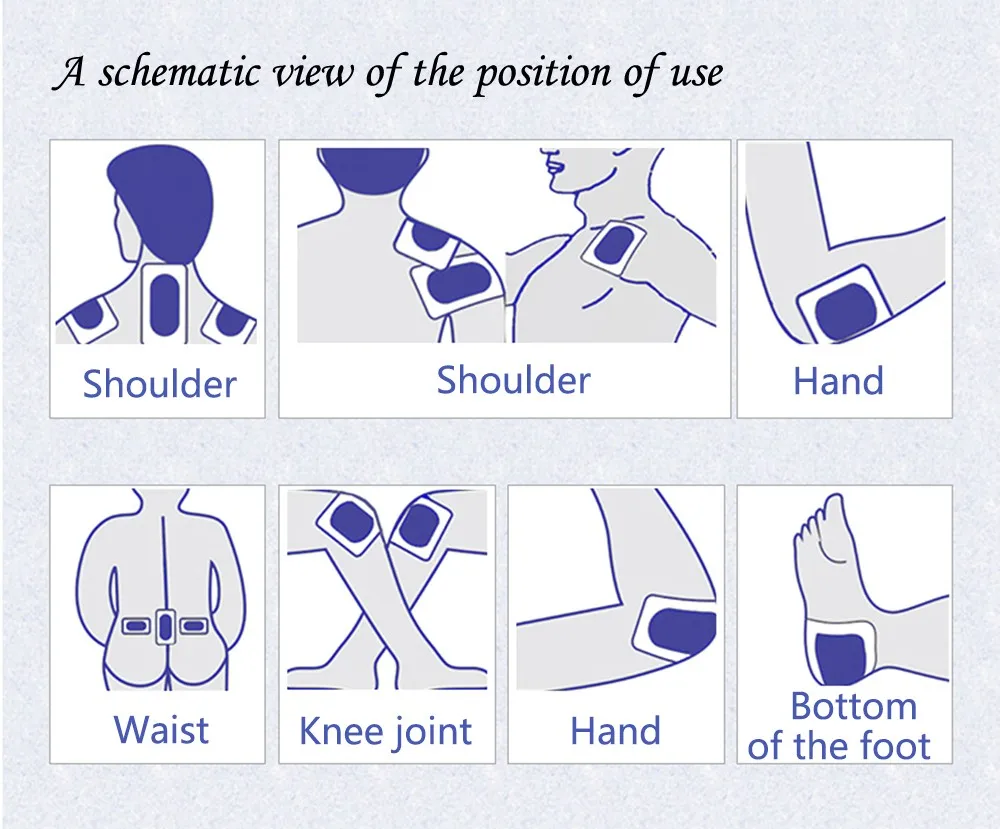 A schematic view of the position of use

Shoulder

Shoulder

Hand

Waist

Knee joint

Hand

Bottom of the foot