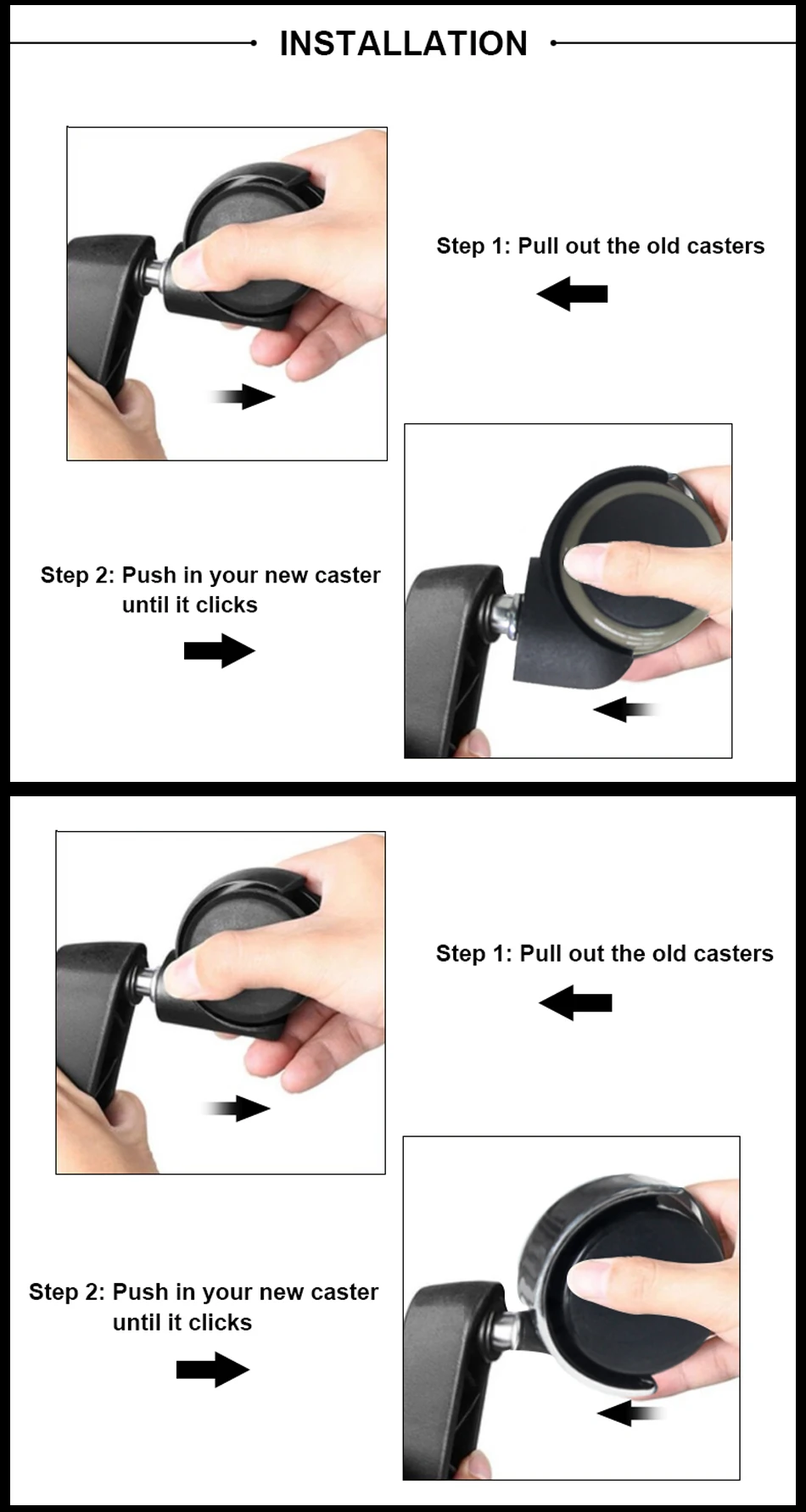 INSTALLATION

Step 1: Pull out the old casters

Step 2: Push in your new caster until it clicks

Step 1: Pull out the old casters

Step 2: Push in your new caster until it clicks