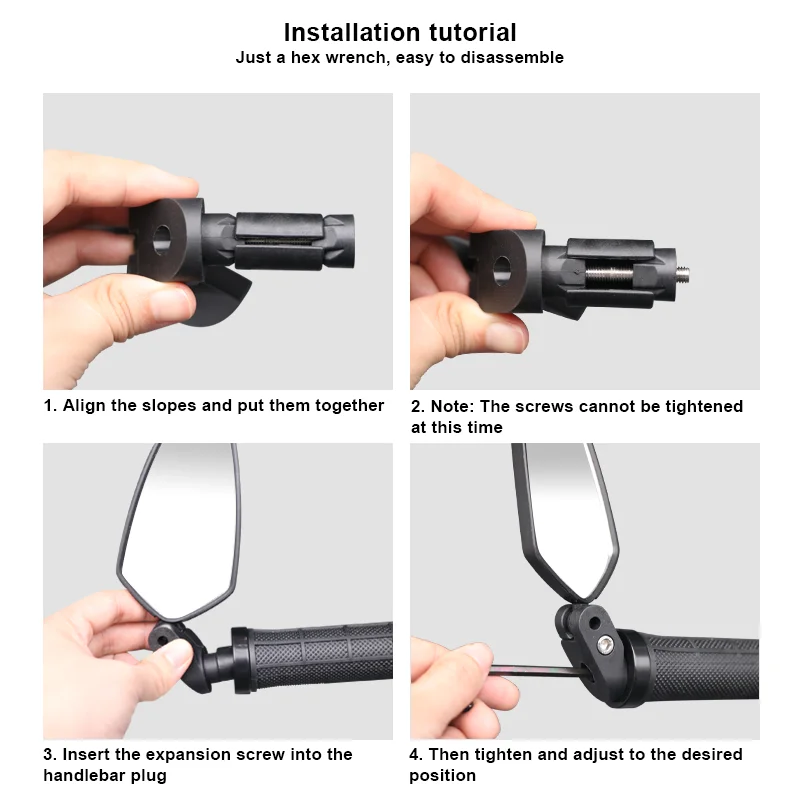 Installation tutorial
Just a hex wrench, easy to disassemble

1. Align the slopes and put them together

2. Note: The screws cannot be tightened at this time

3. Insert the expansion screw into the handlebar plug

4. Then tighten and adjust to the desired position