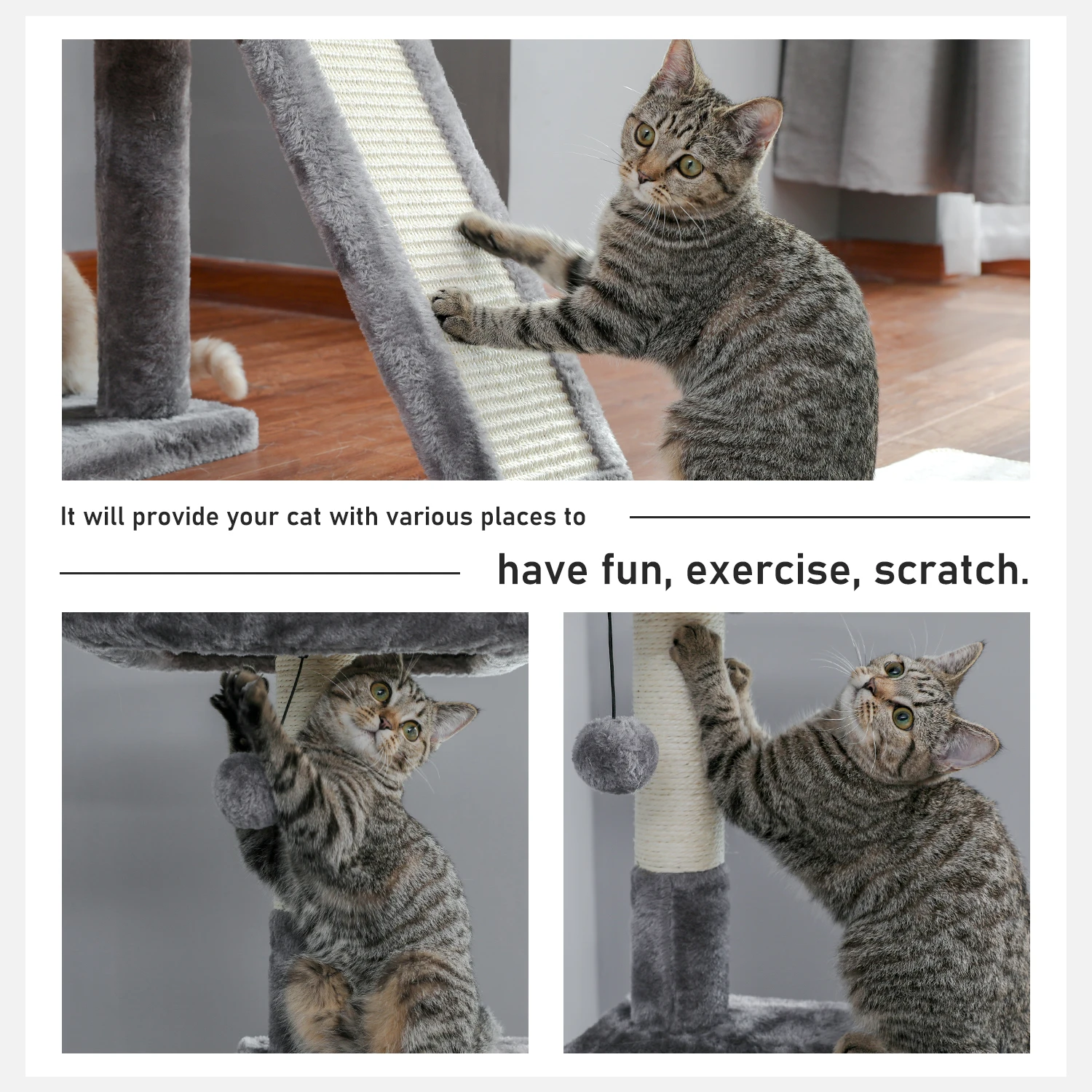 It will provide your cat with various places to

have fun, exercise, scratch.