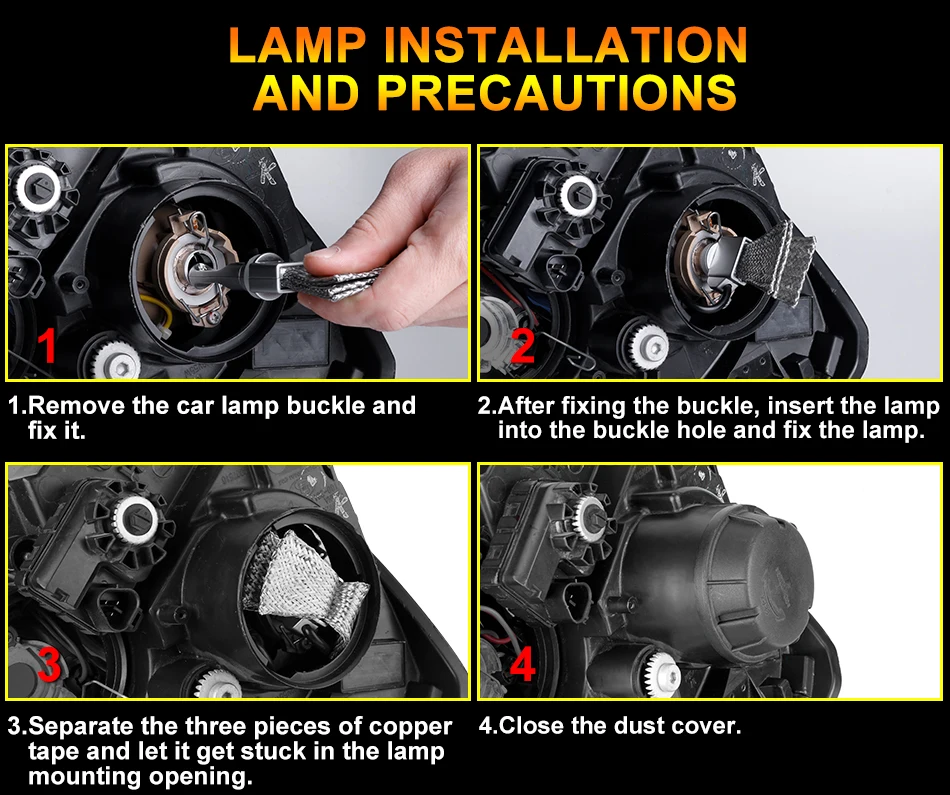 LAMP INSTALLATION AND PRECAUTIONS

1

1.Remove the car lamp buckle and fix it.

2

2.After fixing the buckle, insert the lamp into the buckle hole and fix the lamp.

3

3.Separate the three pieces of copper tape and let it get stuck in the lamp mounting opening.

4

4.Close the dust cover.