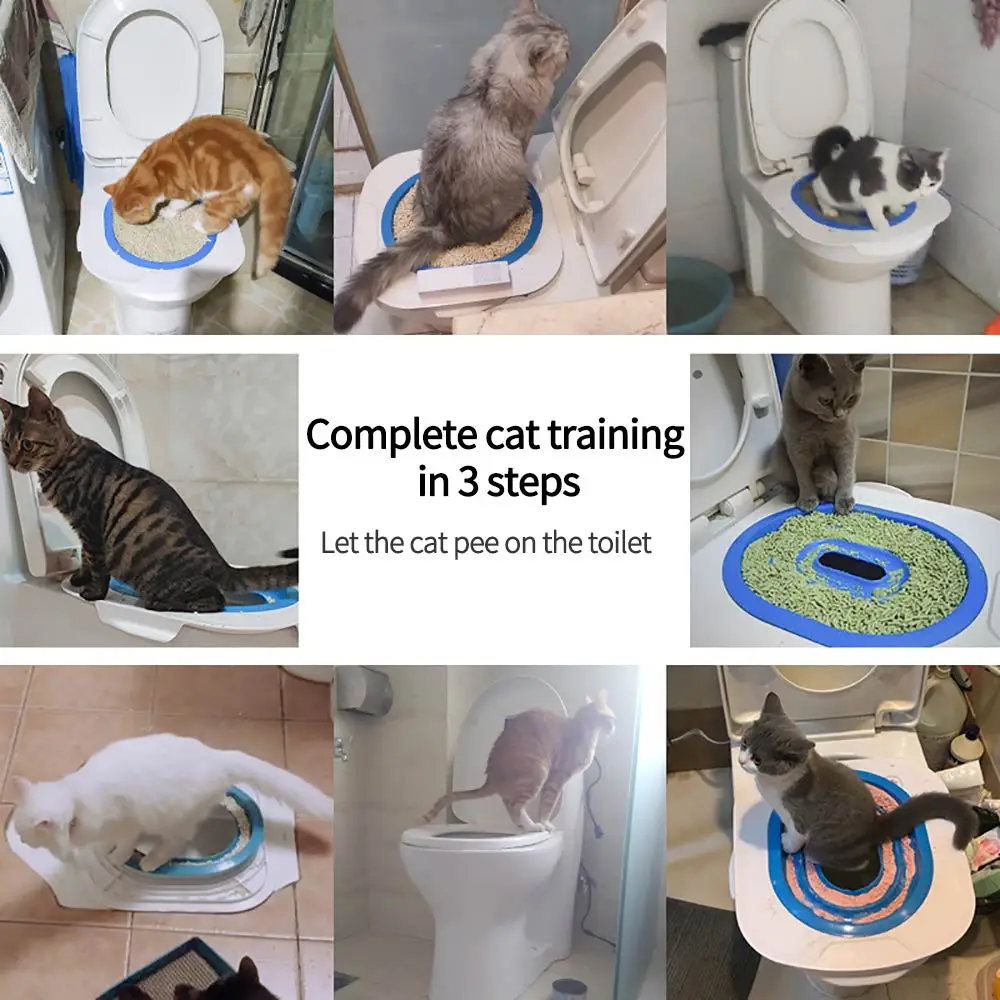 Complete cat training in 3 steps

Let the cat pee on the toilet