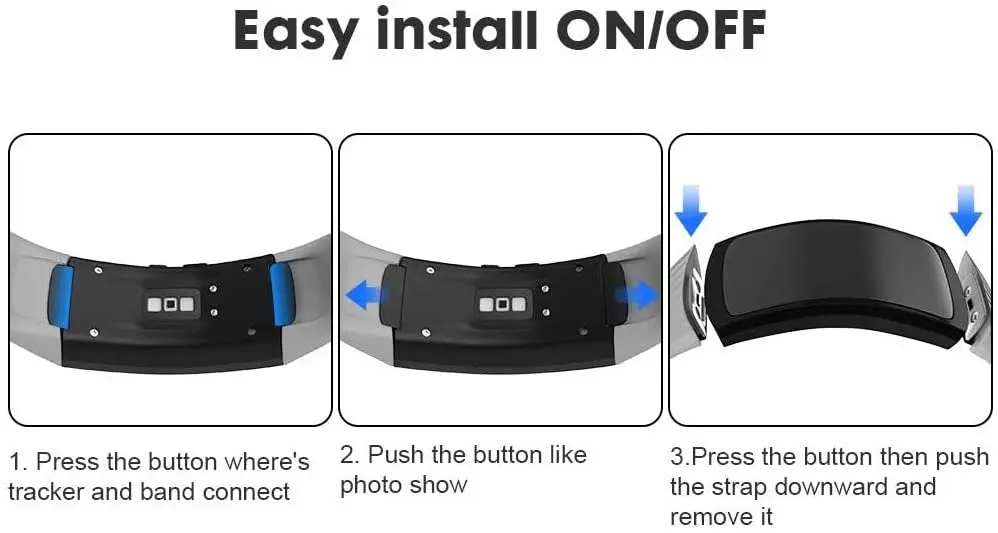 Easy install ON/OFF

1. Press the button where's tracker and band connect

2. Push the button like photo show

3.Press the button then push the strap downward and remove it